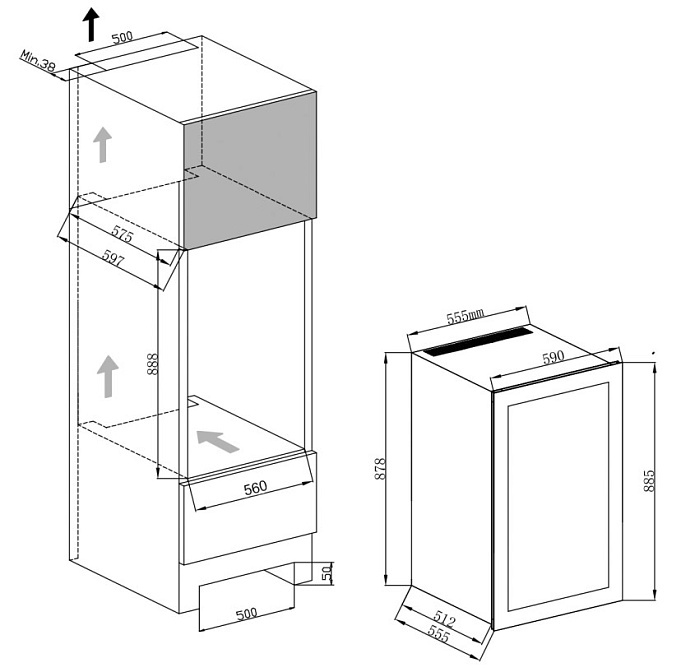 500
Min.38
575
597
888
560
50
500
555mm
590
878
885
512
555