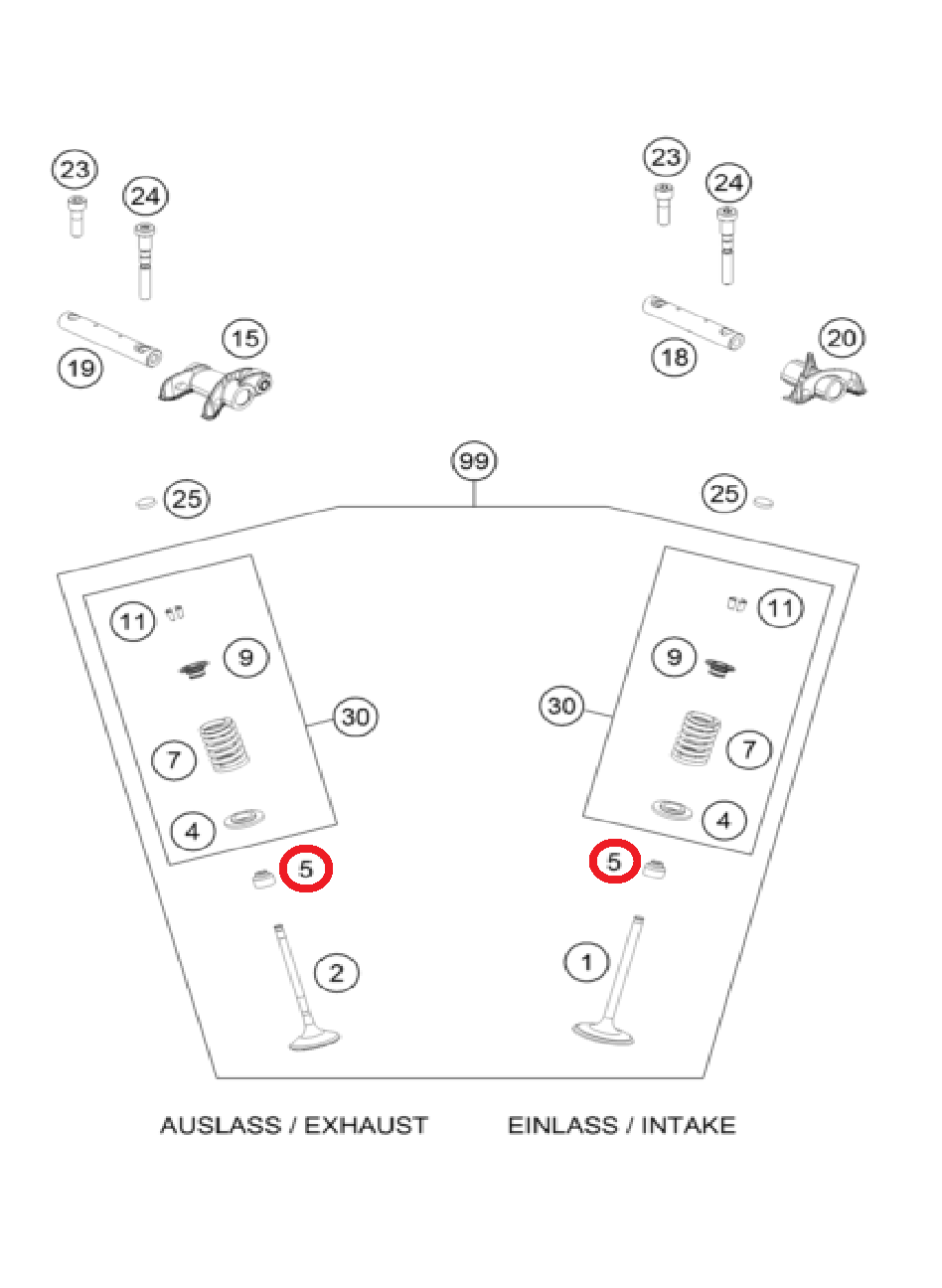 23
24
23
24
19
15
18
20
99
25
25
11
9
30
7
4
5
2
11
9
30
7
4
5
1

AUSLASS / EXHAUST

EINLASS / INTAKE