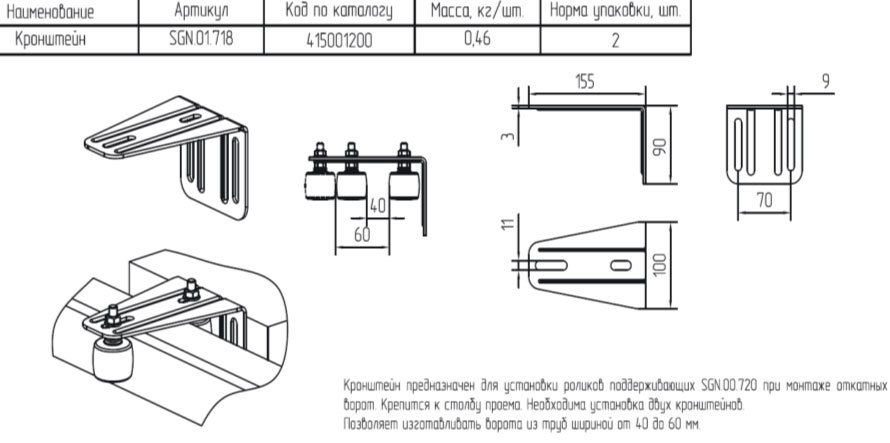 | Наименование | Артикул | Код по каталогу | Масса, кг/шт. | Норма упаковки, шт. |
|---|---|---|---|---|
| Кронштейн | SGN.01.718 | 415001200 | 0,46 | 2 |

40
60
155
3
90
9
70
11
100

Кронштейн предназначен для установки роликов поддерживающих SGN.00.720 при монтаже откатных ворот. Крепится к столбу проема. Необходима установка двух кронштейнов.
Позволяет изготавливать ворота из труб шириной от 40 до 60 мм.