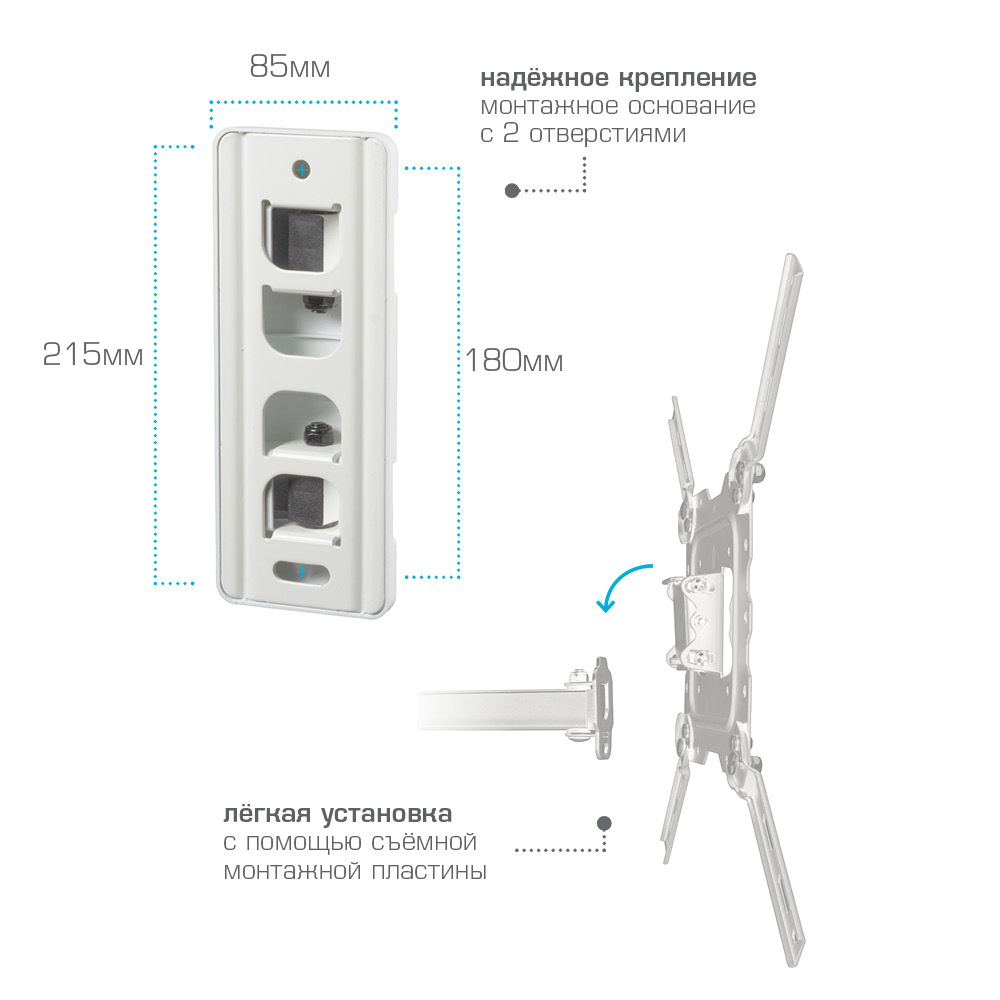 85мм

надёжное крепление
монтажное основание
с 2 отверстиями

215мм

180мм

лёгкая установка
с помощью съёмной
монтажной пластины