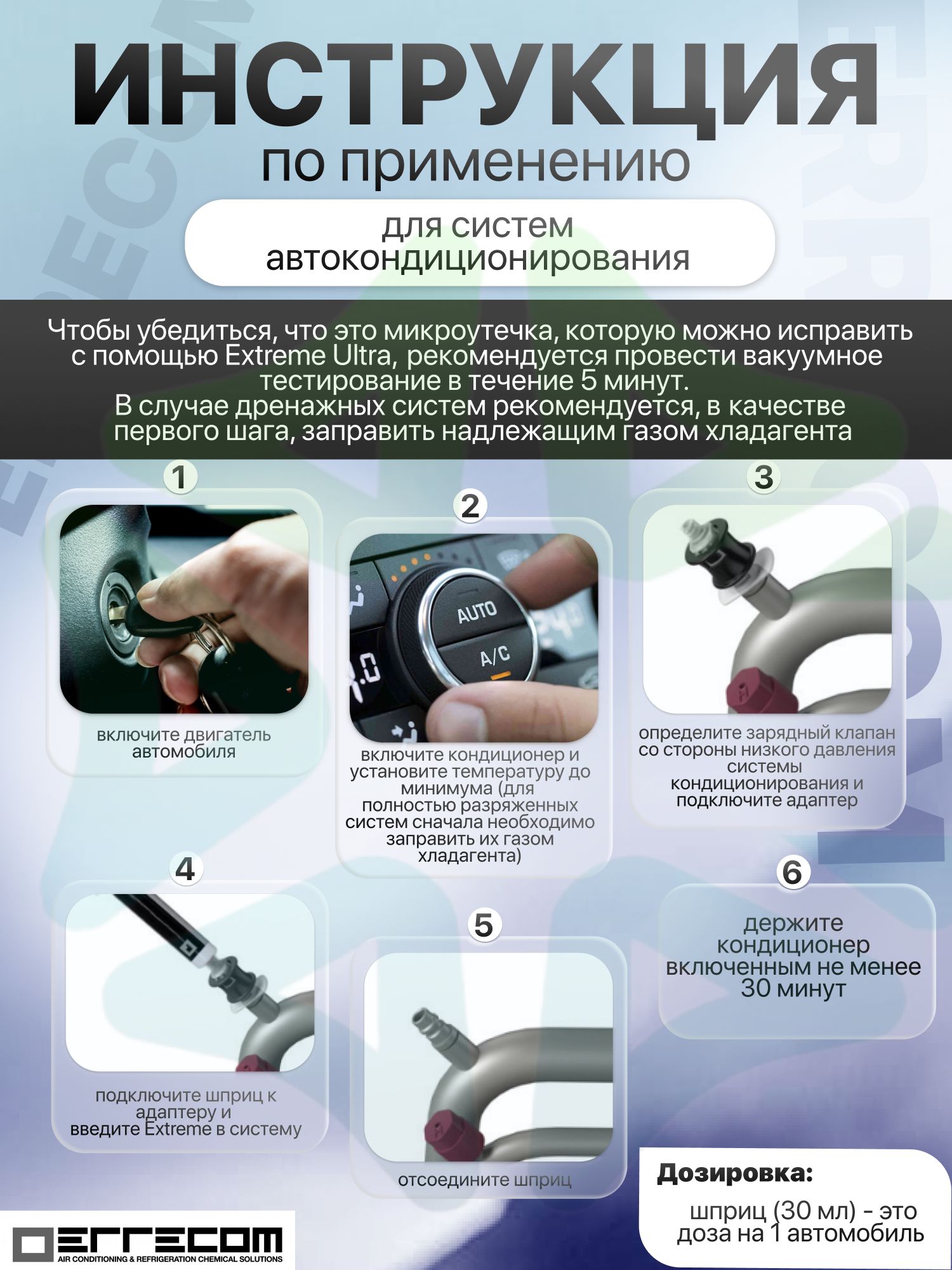 ИНСТРУКЦИЯ
по применению

для систем автокондиционирования

Чтобы убедиться, что это микроутечка, которую можно исправить с помощью Extreme Ultra, рекомендуется провести вакуумное тестирование в течение 5 минут.
В случае дренажных систем рекомендуется, в качестве первого шага, заправить надлежащим газом хладагента

1
включите двигатель автомобиля

2
AUTO
A/C
включите кондиционер и установите температуру до минимума (для полностью разряженных систем сначала необходимо заправить их газом хладагента)

3
определите зарядный клапан со стороны низкого давления системы кондиционирования и подключите адаптер

4
подключите шприц к адаптеру и введите Extreme в систему

5
отсоедините шприц

6
держите кондиционер включенным не менее 30 минут

Дозировка:
шприц (30 мл) - это доза на 1 автомобиль

ERRECOM
AIR CONDITIONING & REFRIGERATION CHEMICAL SOLUTIONS