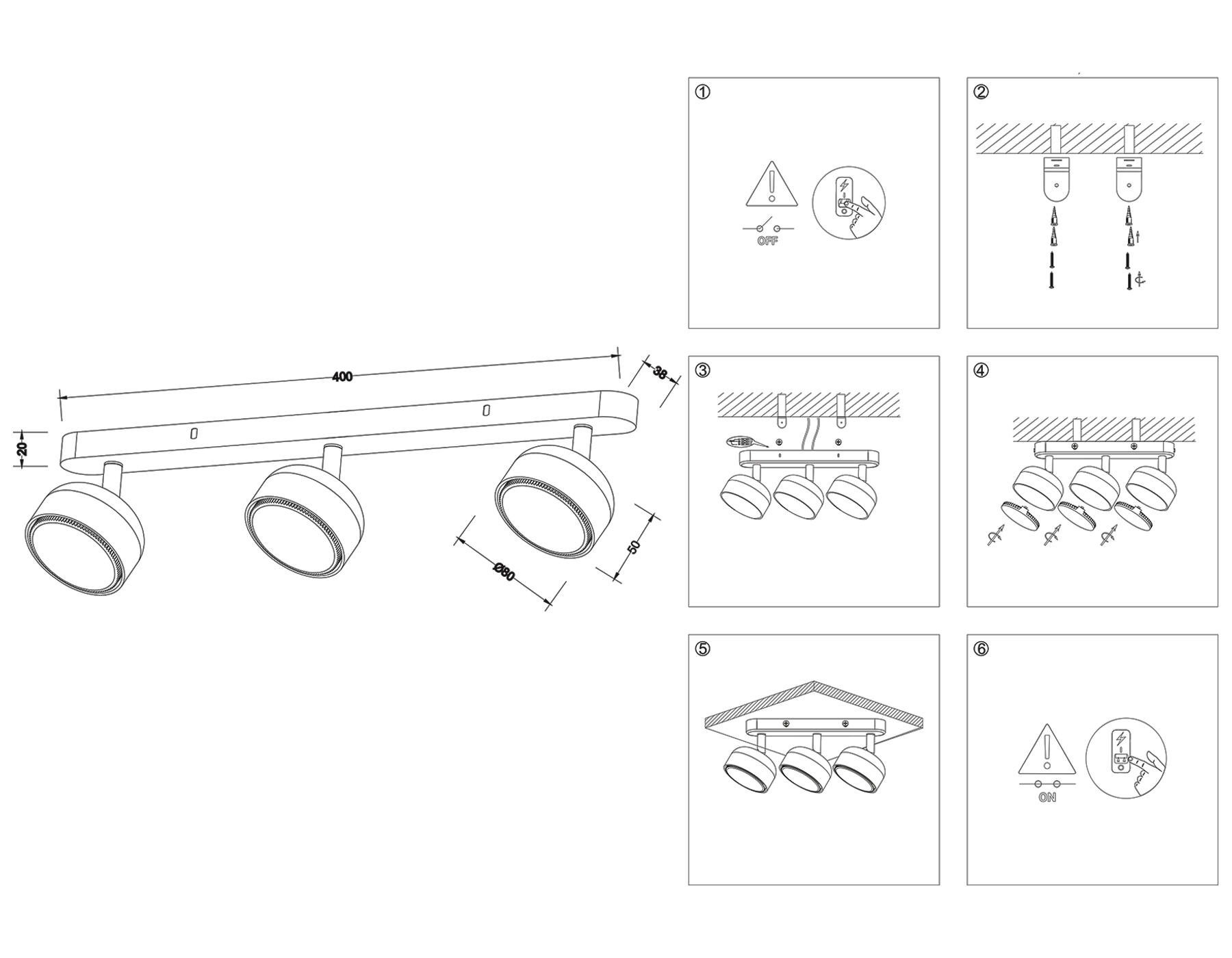 400
38
20
50
Ø80

①
OFF

②

③

④

⑤

⑥
ON