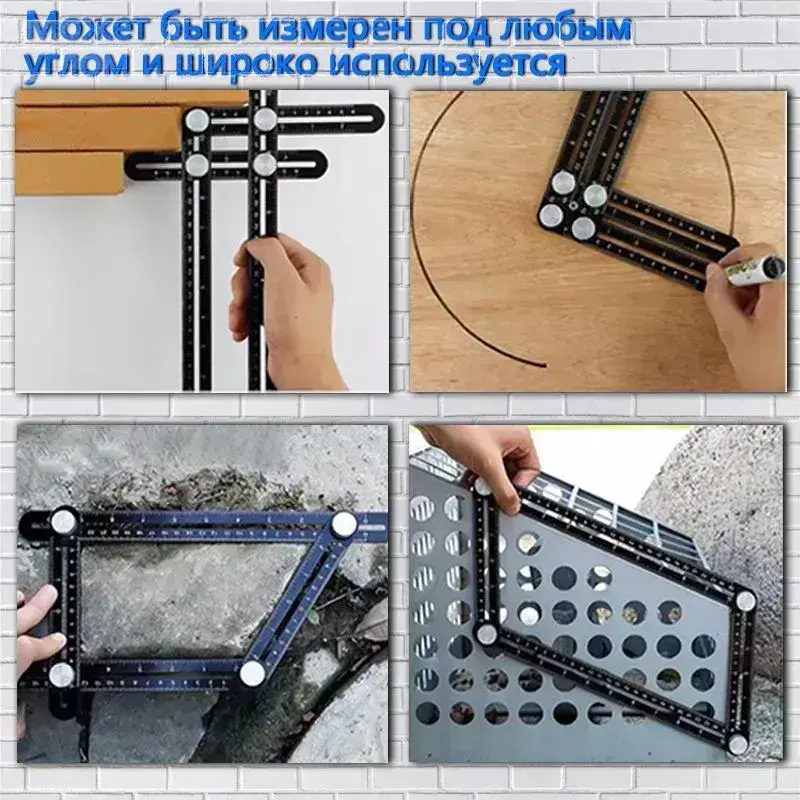 Может быть измерен под любым углом и широко используется