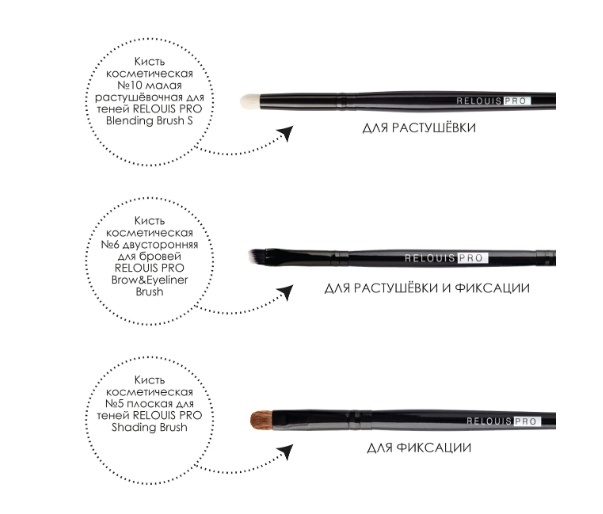 Кисть косметическая №10 малая растушёвочная для теней RELOUIS PRO Blending Brush S

RELOUIS PRO

ДЛЯ РАСТУШЁВКИ

Кисть косметическая №6 двусторонняя для бровей RELOUIS PRO Brow&Eyeliner Brush

RELOUIS PRO

ДЛЯ РАСТУШЁВКИ И ФИКСАЦИИ

Кисть косметическая №5 плоская для теней RELOUIS PRO Shading Brush

RELOUIS PRO

ДЛЯ ФИКСАЦИИ