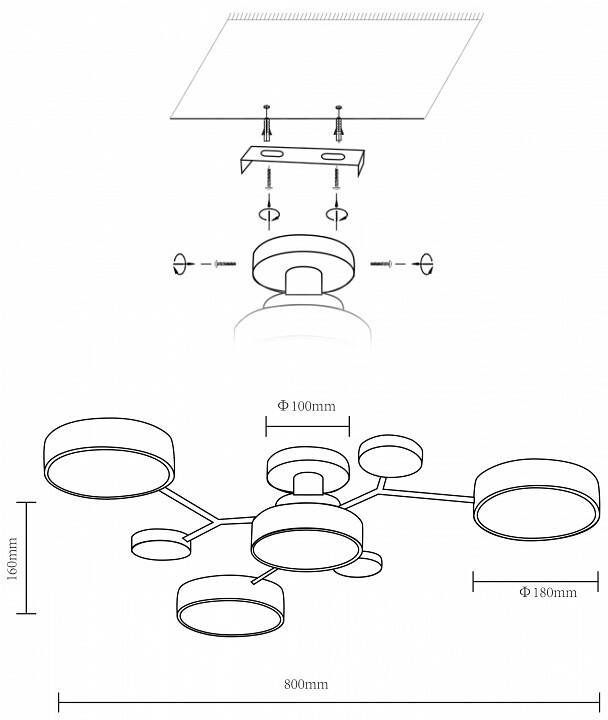 Φ100mm

160mm

Φ180mm

800mm