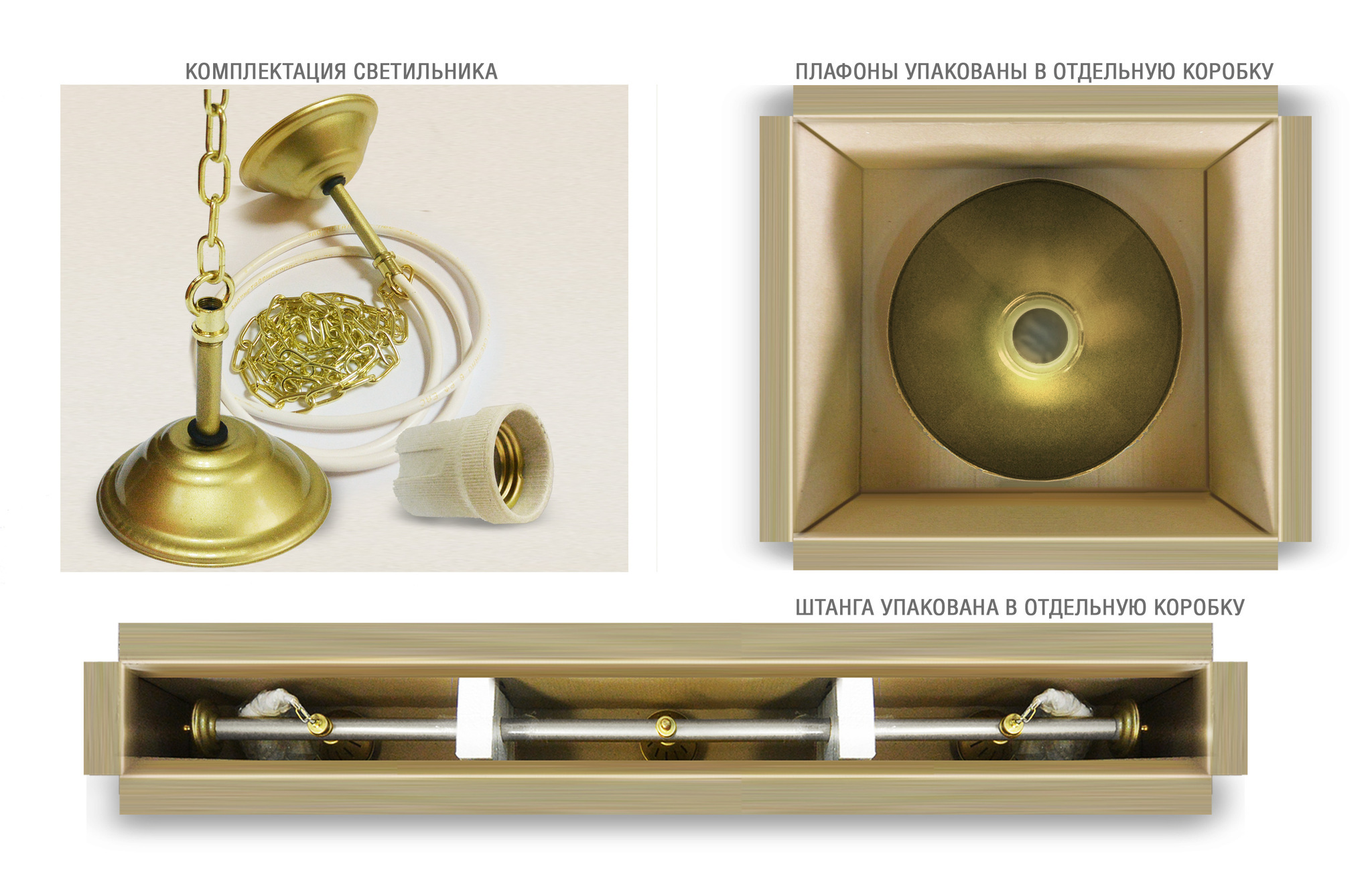 КОМПЛЕКТАЦИЯ СВЕТИЛЬНИКА

ПЛАФОНЫ УПАКОВАНЫ В ОТДЕЛЬНУЮ КОРОБКУ

ШТАНГА УПАКОВАНА В ОТДЕЛЬНУЮ КОРОБКУ