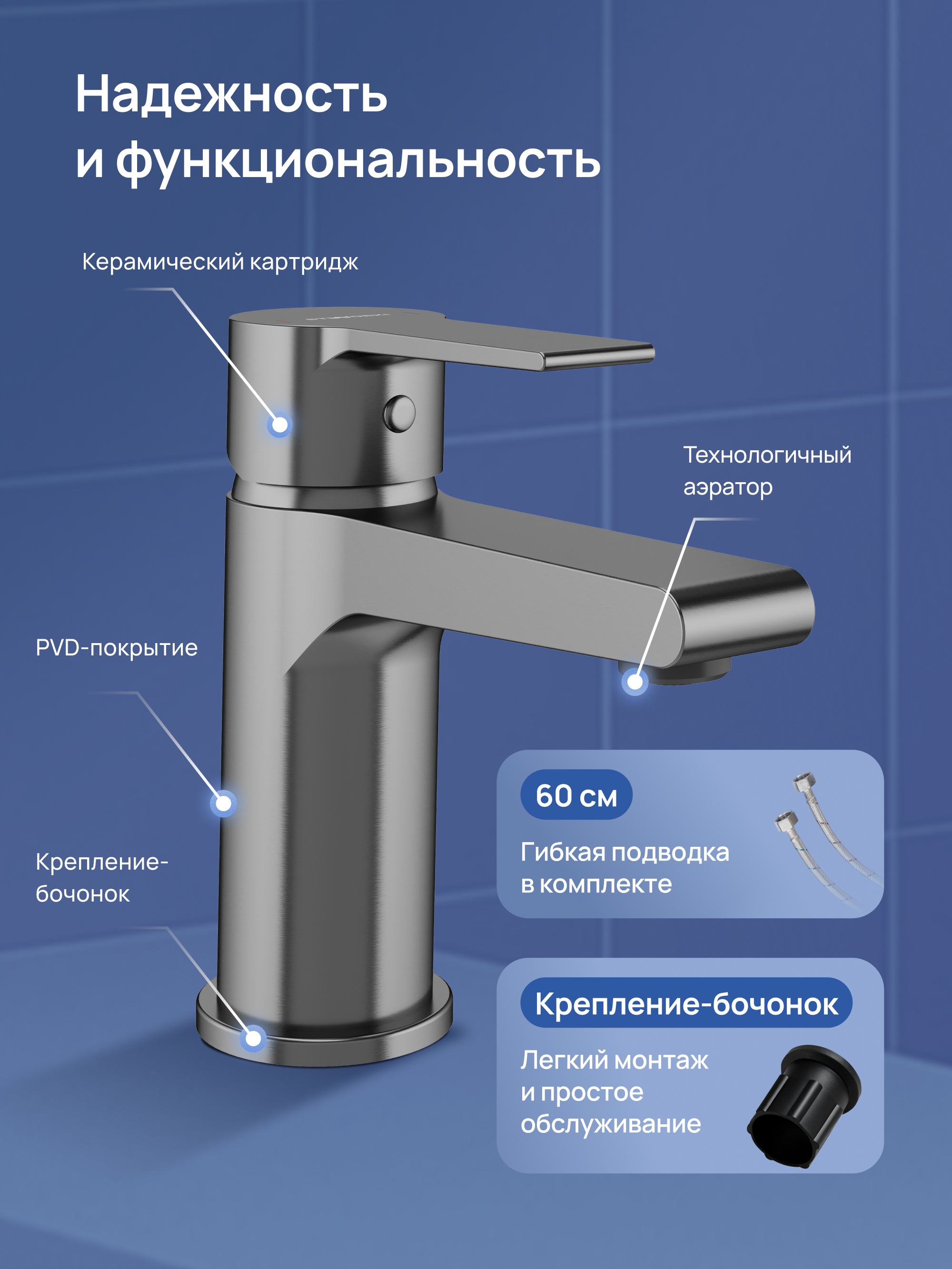 Надежность и функциональность

Керамический картридж

Технологичный аэратор

PVD-покрытие

Крепление-бочонок

60 см

Гибкая подводка в комплекте

Крепление-бочонок

Легкий монтаж и простое обслуживание