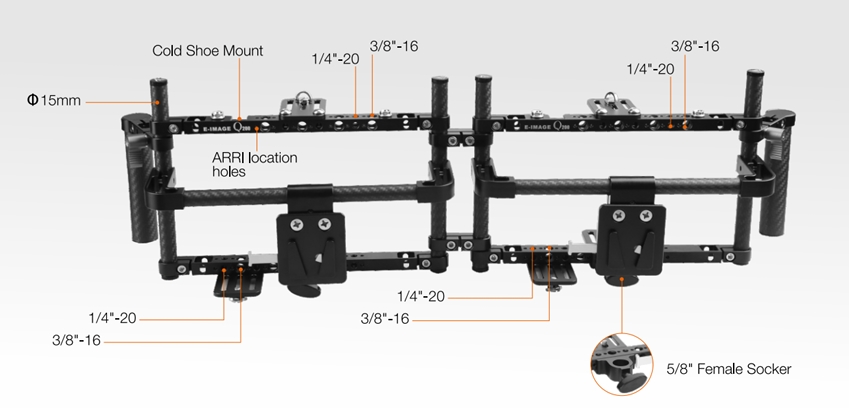 Cold Shoe Mount

1/4"-20

3/8"-16

3/8"-16

1/4"-20

Φ15mm

E-IMAGE Q200

E-IMAGE Q200

ARRI location holes

1/4"-20

3/8"-16

1/4"-20

3/8"-16

5/8" Female Socker