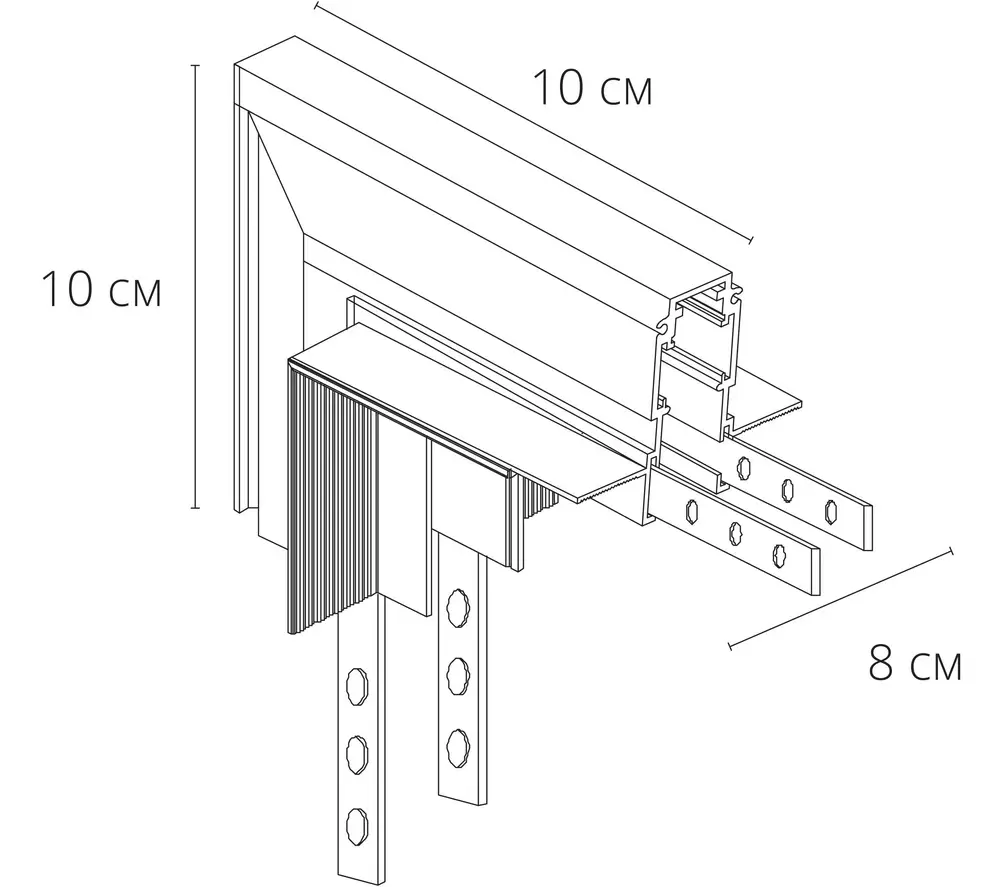 10 см

10 см

8 см