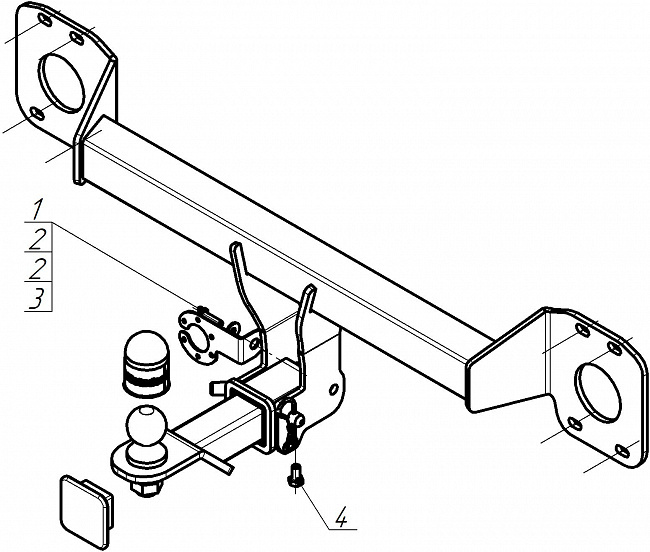 1
2
2
3
4