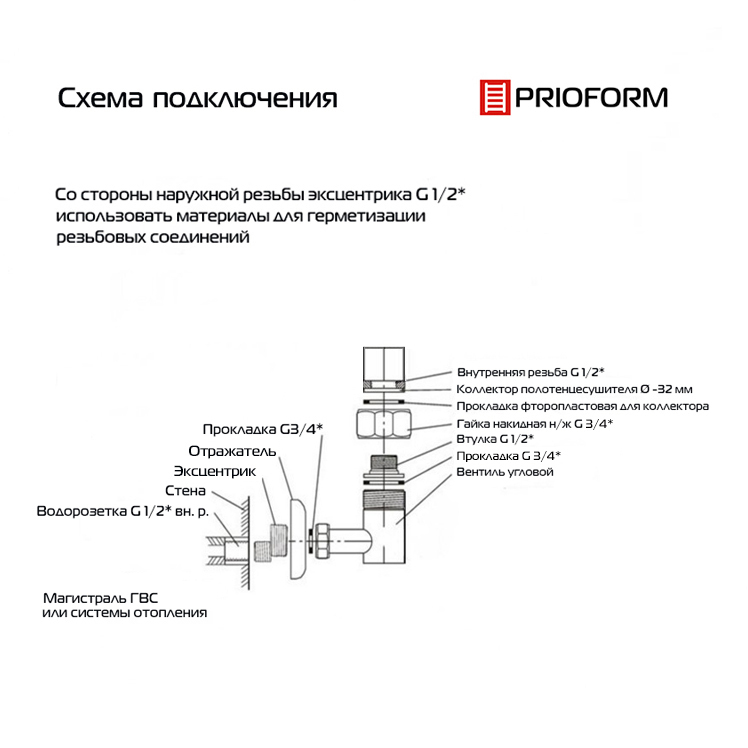 Схема подключения

PRIOFORM

Со стороны наружной резьбы эксцентрика G 1/2* использовать материалы для герметизации резьбовых соединений

Внутренняя резьба G 1/2*
Коллектор полотенцесушителя Ø -32 мм
Прокладка фторопластовая для коллектора
Гайка накидная н/ж G 3/4*
Втулка G 1/2*
Прокладка G 3/4*
Вентиль угловой

Прокладка G3/4*
Отражатель
Эксцентрик
Стена
Водорозетка G 1/2* вн. р.

Магистраль ГВС
или системы отопления