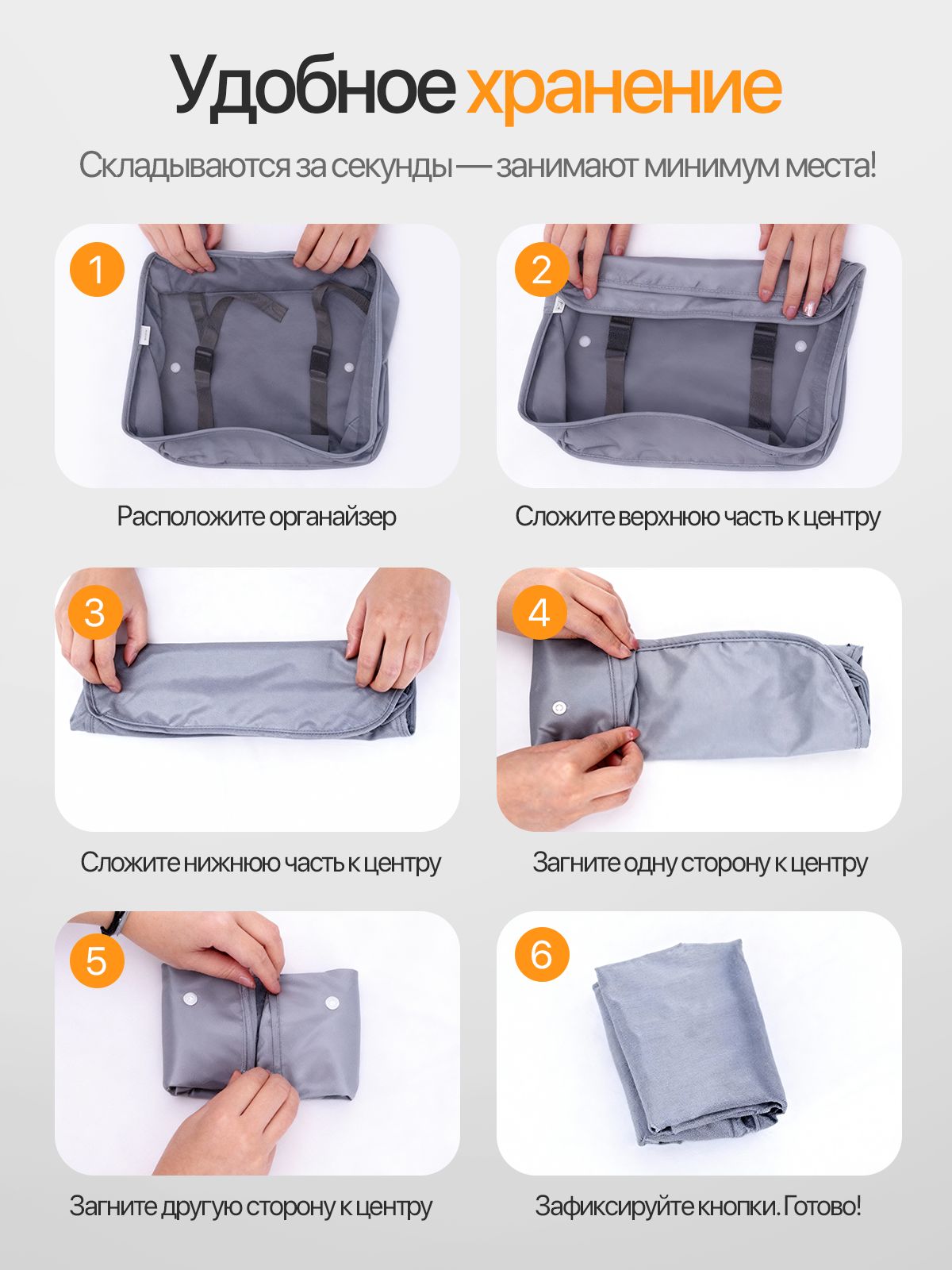 Удобное хранение

Складываются за секунды — занимают минимум места!

1

Расположите органайзер

2

Сложите верхнюю часть к центру

3

Сложите нижнюю часть к центру

4

Загните одну сторону к центру

5

Загните другую сторону к центру

6

Зафиксируйте кнопки. Готово!