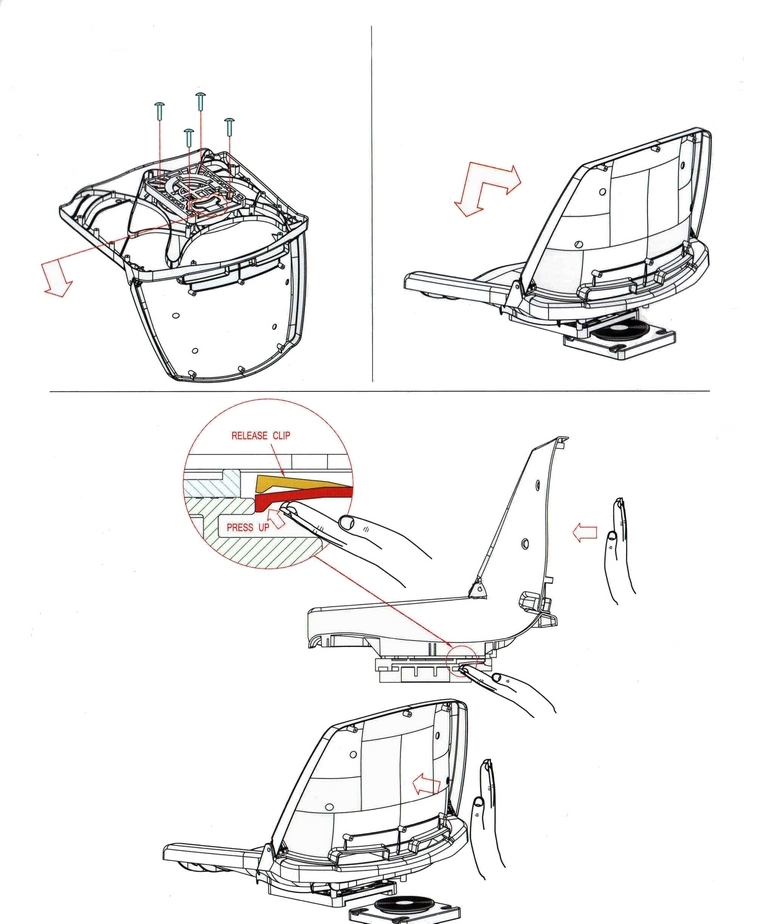 RELEASE CLIP

PRESS UP