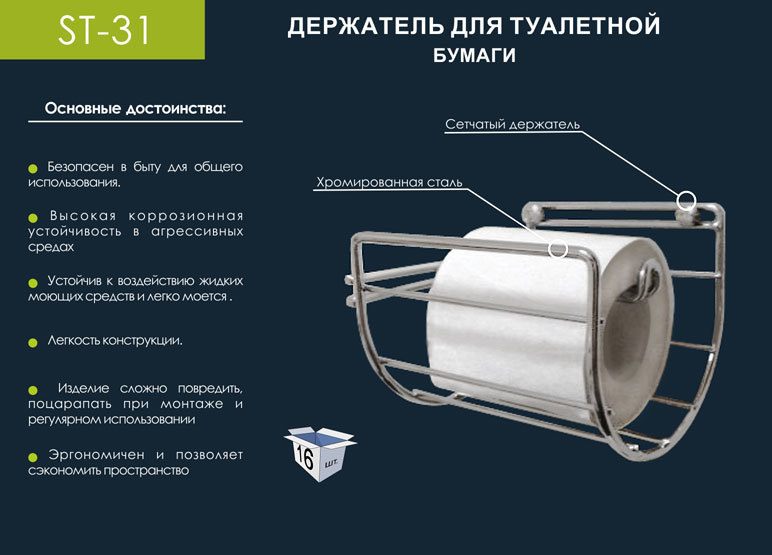 ST-31

ДЕРЖАТЕЛЬ ДЛЯ ТУАЛЕТНОЙ БУМАГИ

Основные достоинства:

Безопасен в быту для общего использования.

Высокая коррозионная устойчивость в агрессивных средах

Устойчив к воздействию жидких моющих средств и легко моется .

Легкость конструкции.

Изделие сложно повредить, поцарапать при монтаже и регулярном использовании

Эргономичен и позволяет сэкономить пространство

Сетчатый держатель

Хромированная сталь

16 шт.