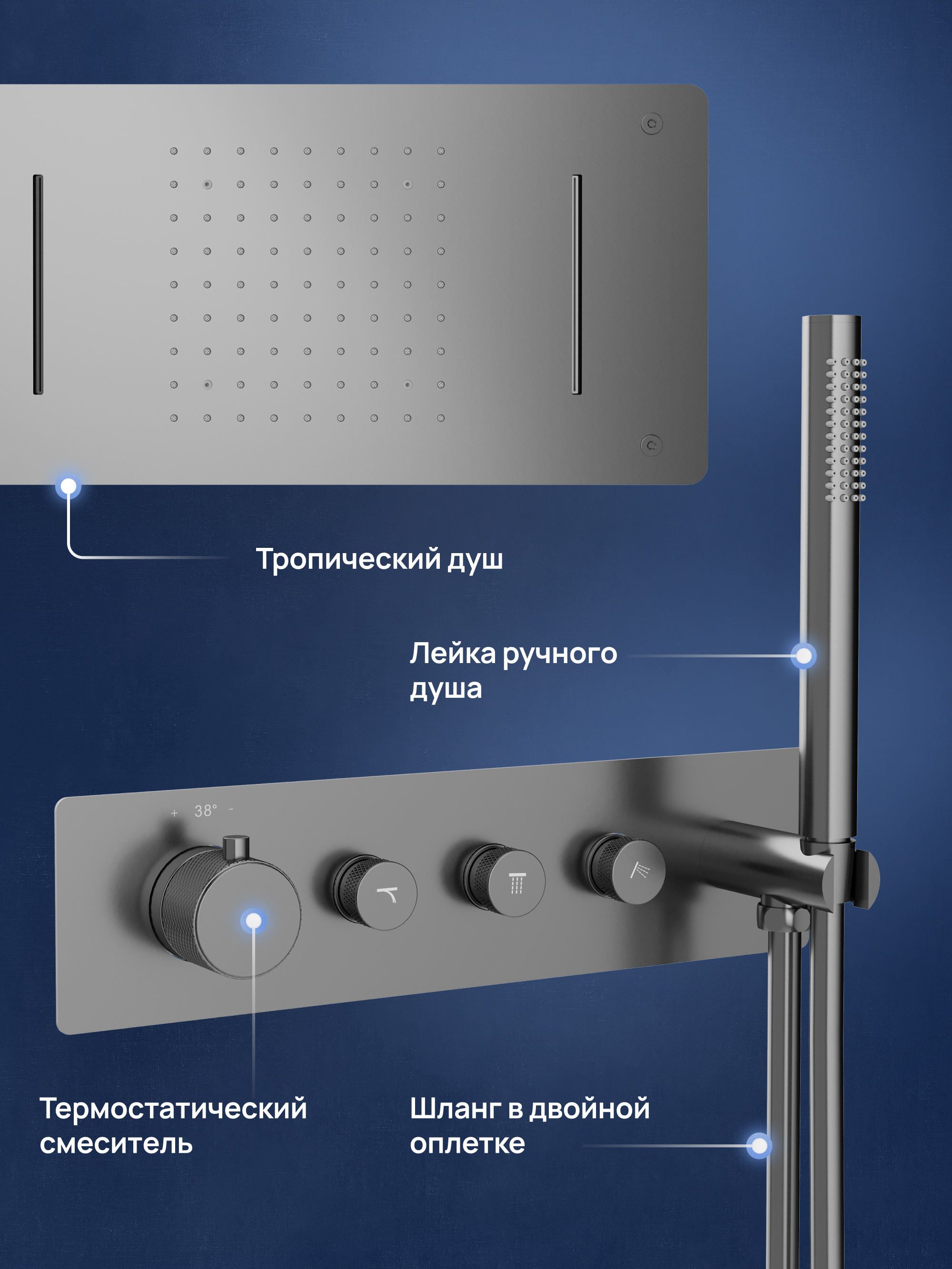 Тропический душ

Лейка ручного душа

+ 38° -

Термостатический смеситель

Шланг в двойной оплетке