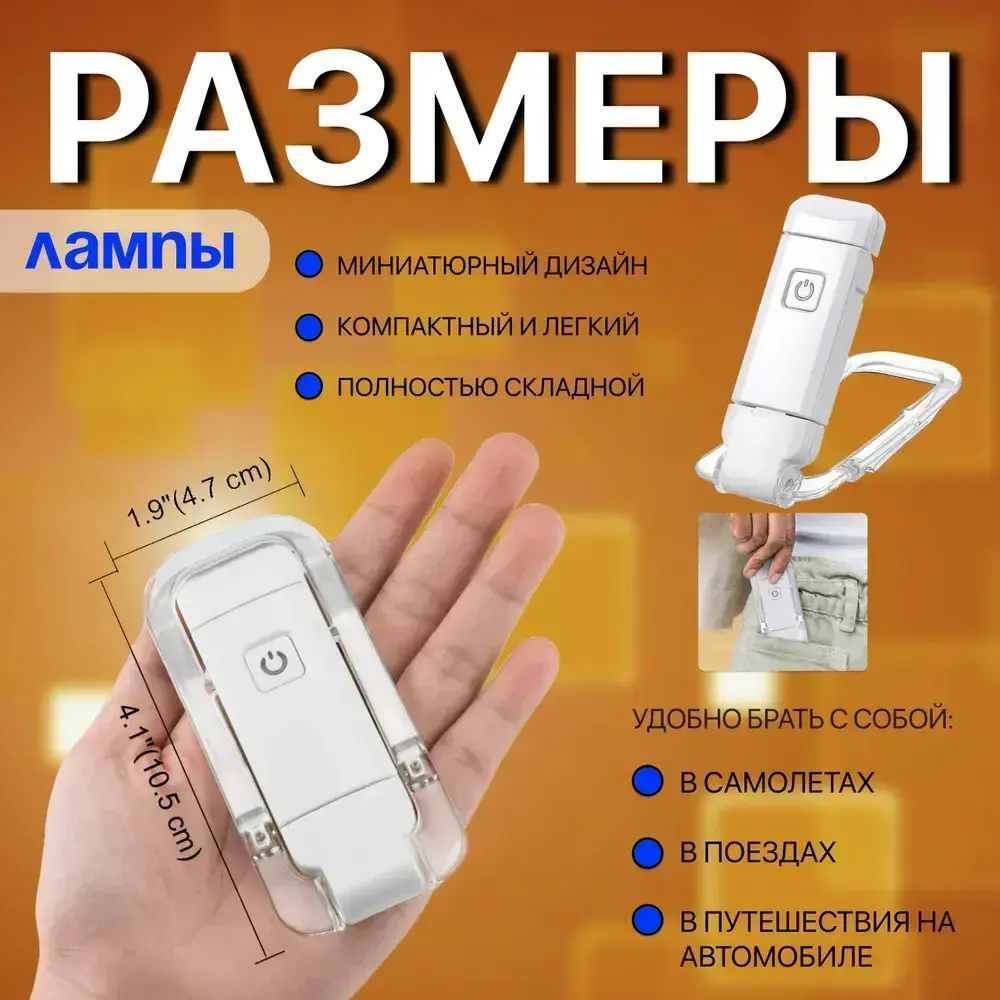 РАЗМЕРЫ

лампы

МИНИАТЮРНЫЙ ДИЗАЙН

КОМПАКТНЫЙ И ЛЕГКИЙ

ПОЛНОСТЬЮ СКЛАДНОЙ

1.9"(4.7 cm)

4.1"(10.5 cm)

УДОБНО БРАТЬ С СОБОЙ:

В САМОЛЕТАХ

В ПОЕЗДАХ

В ПУТЕШЕСТВИЯ НА АВТОМОБИЛЕ