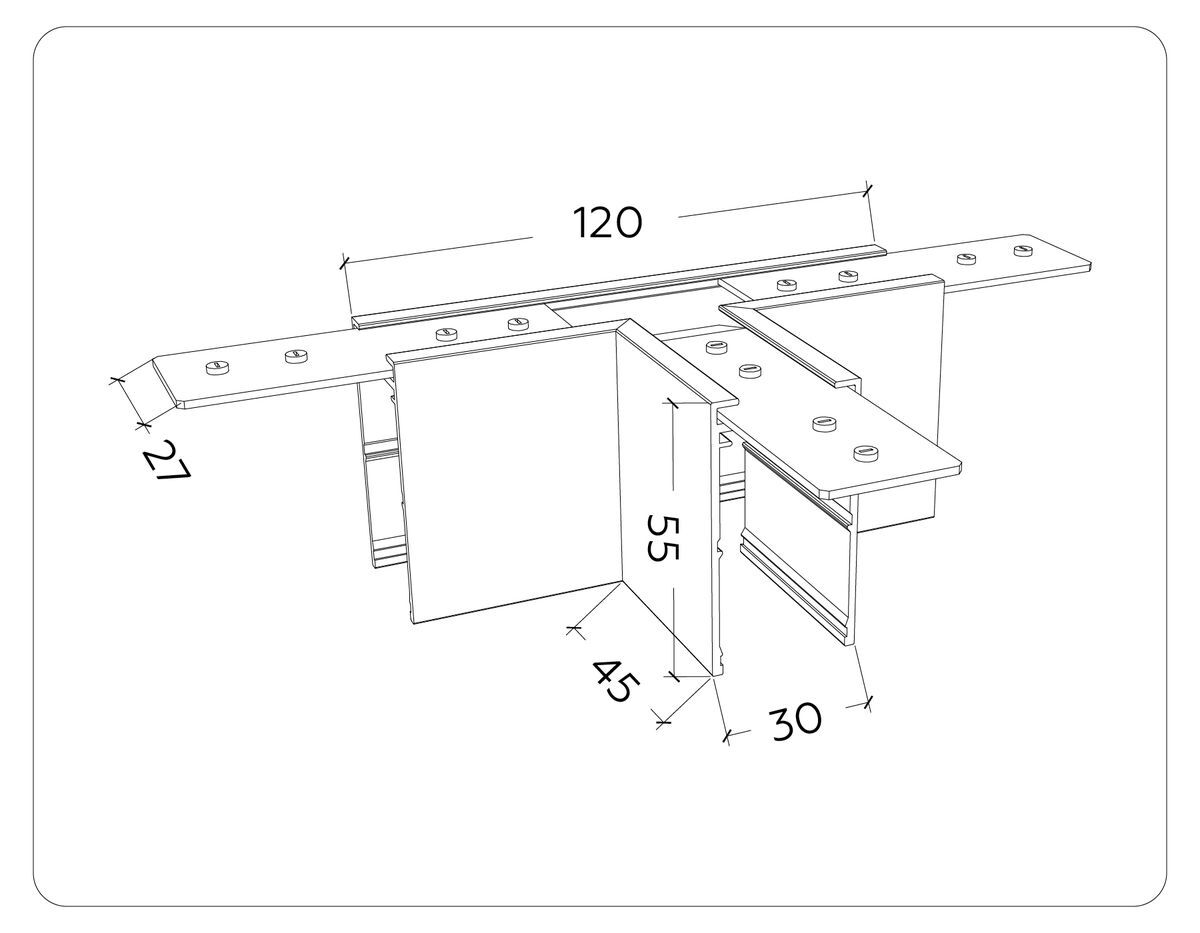 120
27
55
45
30