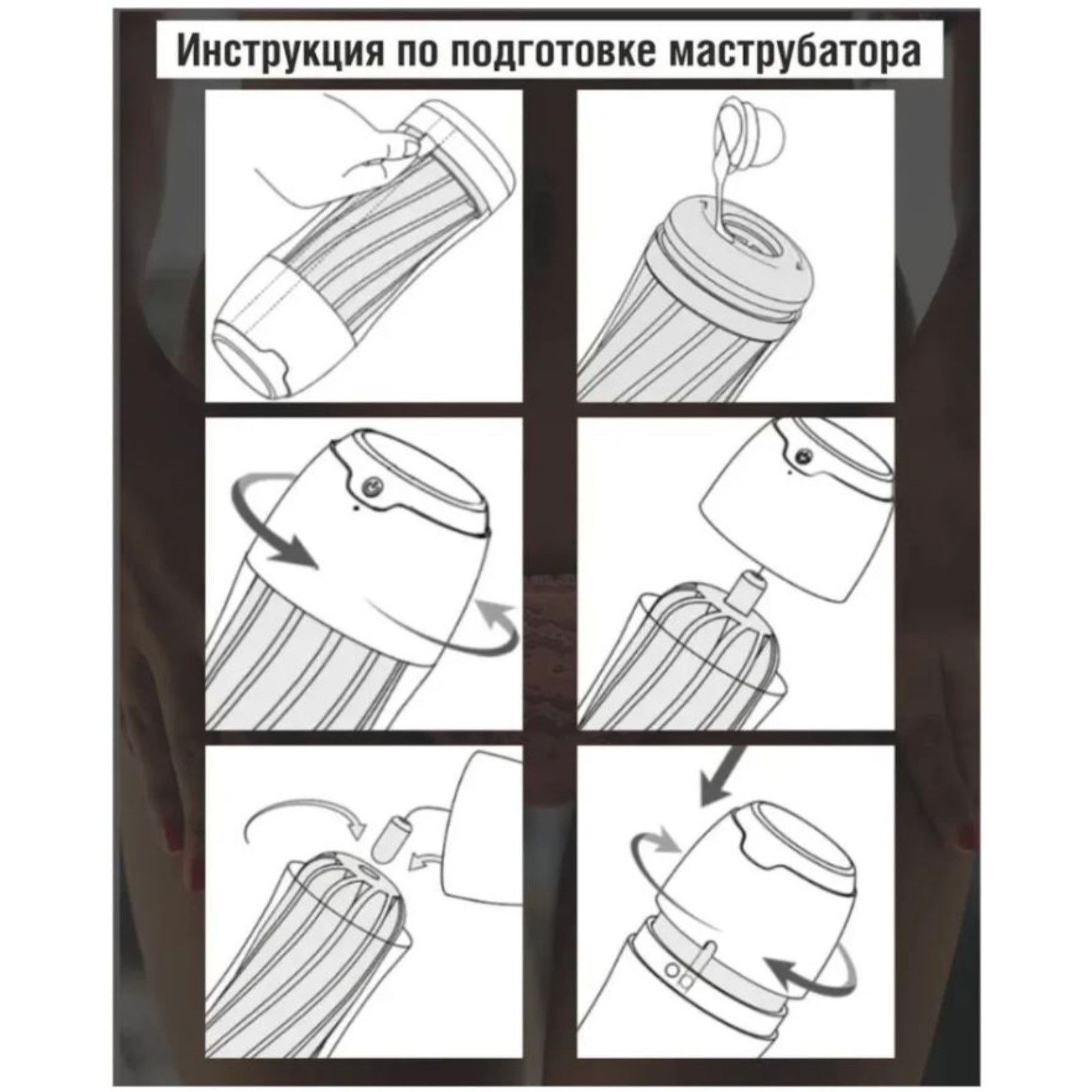 Инструкция по подготовке маструбатора