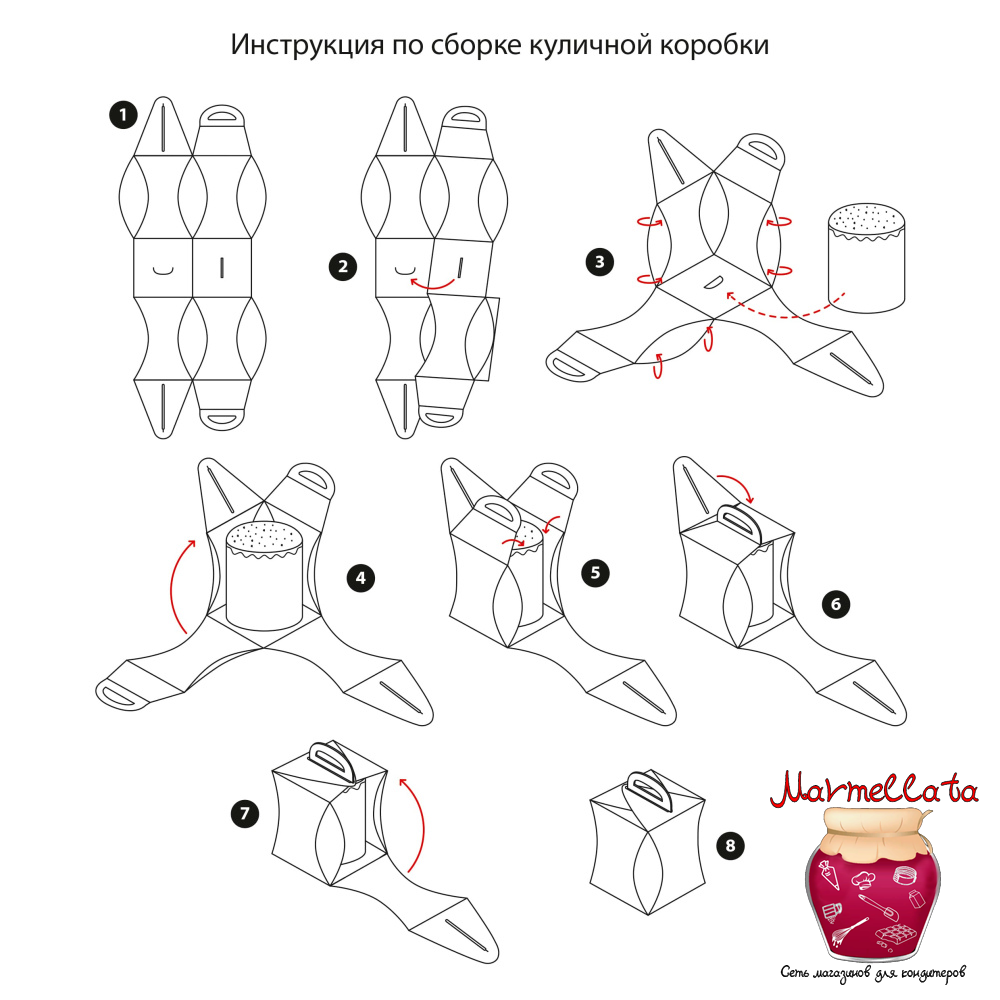 Инструкция по сборке куличной коробки

1

2

3

4

5

6

7

8

Marmellata

Сеть магазинов для кондитеров