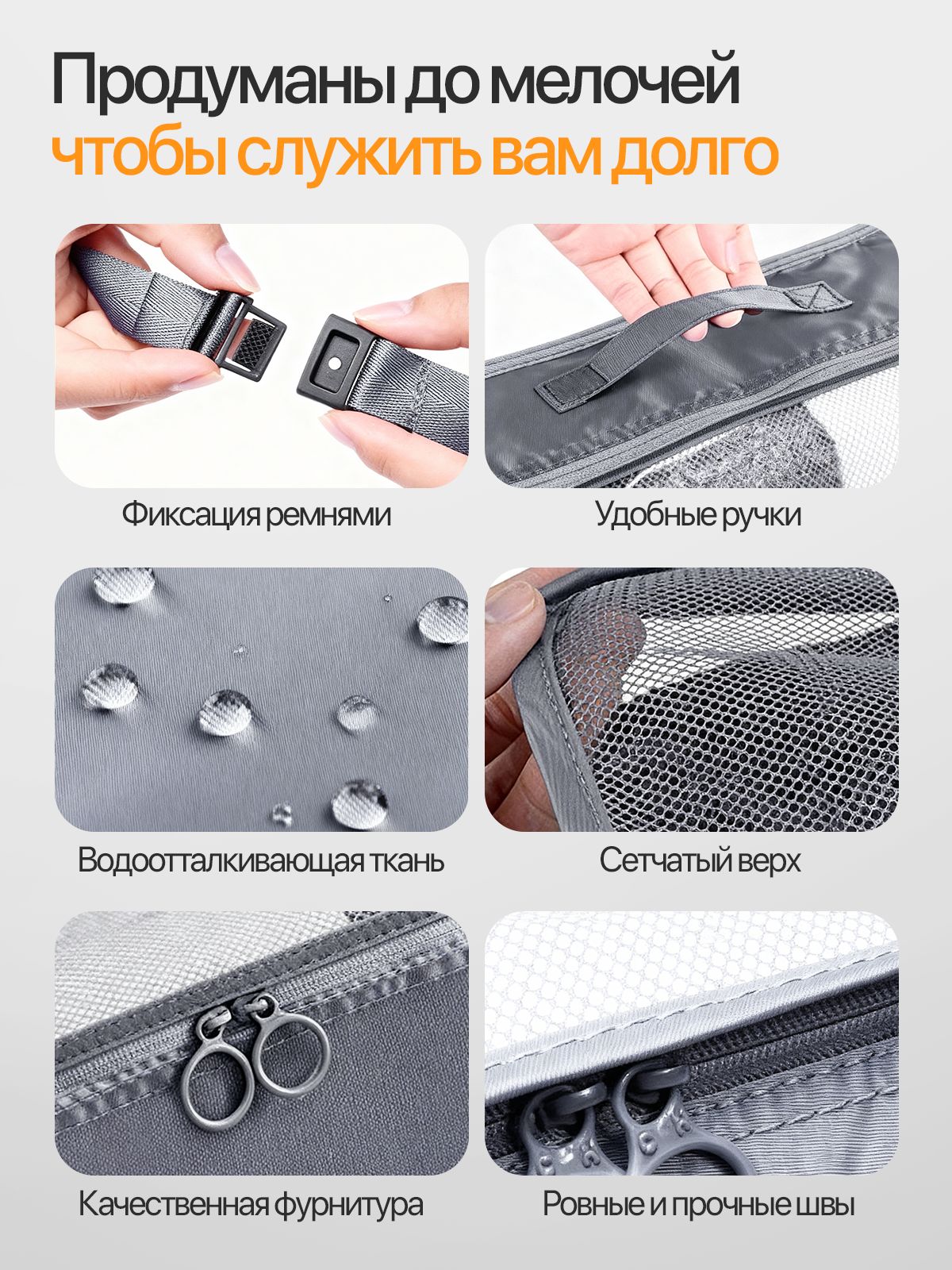 Продуманы до мелочей
чтобы служить вам долго

Фиксация ремнями

Удобные ручки

Водоотталкивающая ткань

Сетчатый верх

Качественная фурнитура

Ровные и прочные швы