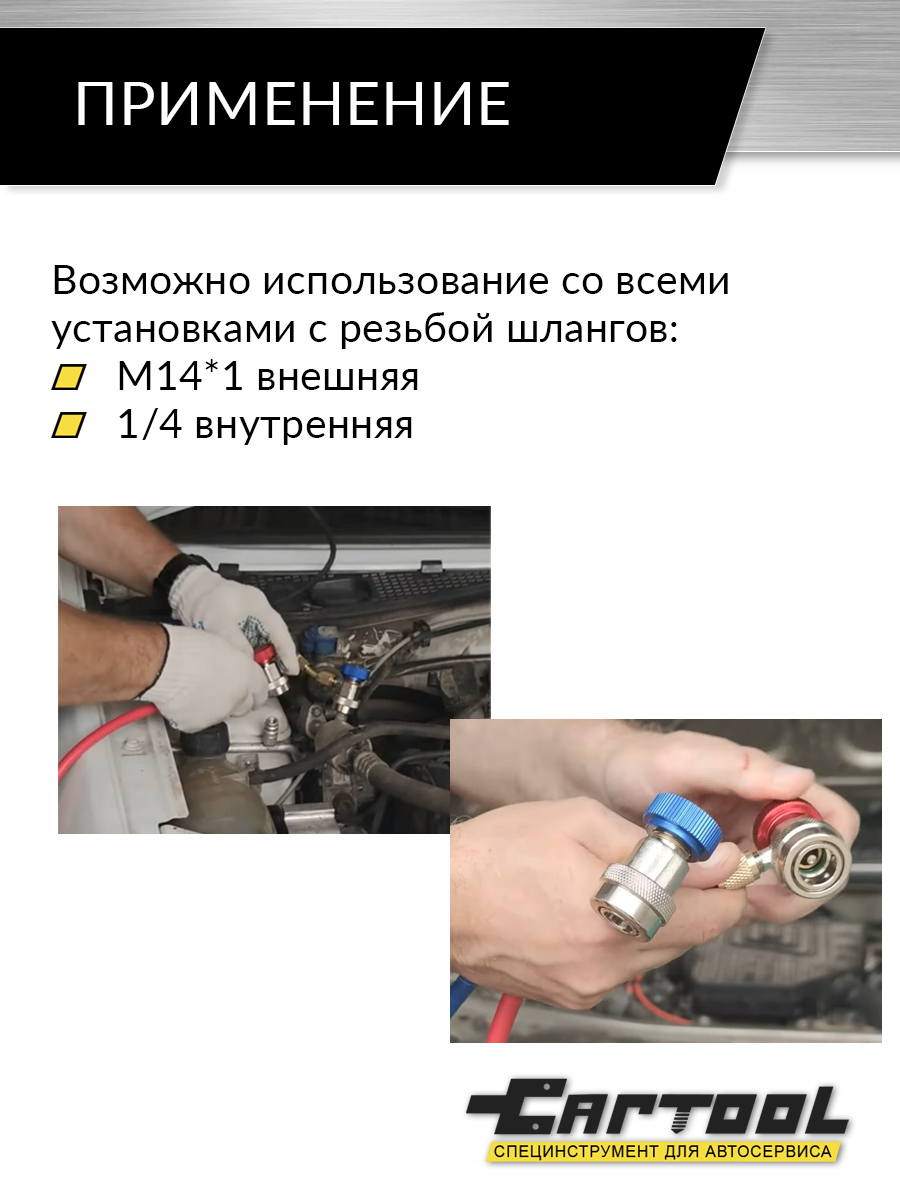 ПРИМЕНЕНИЕ

Возможно использование со всеми установками с резьбой шлангов:
M14*1 внешняя
1/4 внутренняя

CARTOOL
СПЕЦИНСТРУМЕНТ ДЛЯ АВТОСЕРВИСА