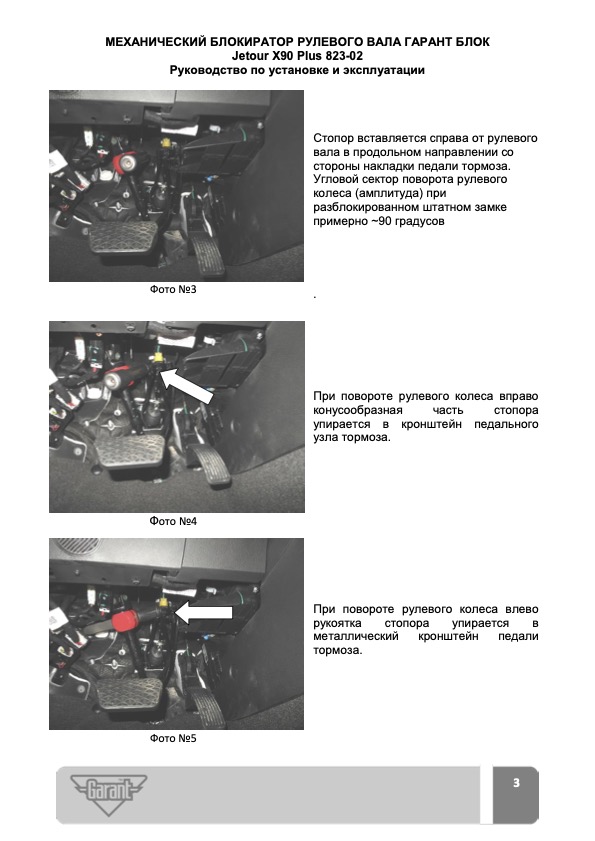 МЕХАНИЧЕСКИЙ БЛОКИРАТОР РУЛЕВОГО ВАЛА ГАРАНТ БЛОК
Jetour X90 Plus 823-02
Руководство по установке и эксплуатации

Стопор вставляется справа от рулевого вала в продольном направлении со стороны накладки педали тормоза. Угловой сектор поворота рулевого колеса (амплитуда) при разблокированном штатном замке примерно ~90 градусов

Фото №3

.

При повороте рулевого колеса вправо конусообразная часть стопора упирается в кронштейн педального узла тормоза.

Фото №4

При повороте рулевого колеса влево рукоятка стопора упирается в металлический кронштейн педали тормоза.

Фото №5

Garant

3