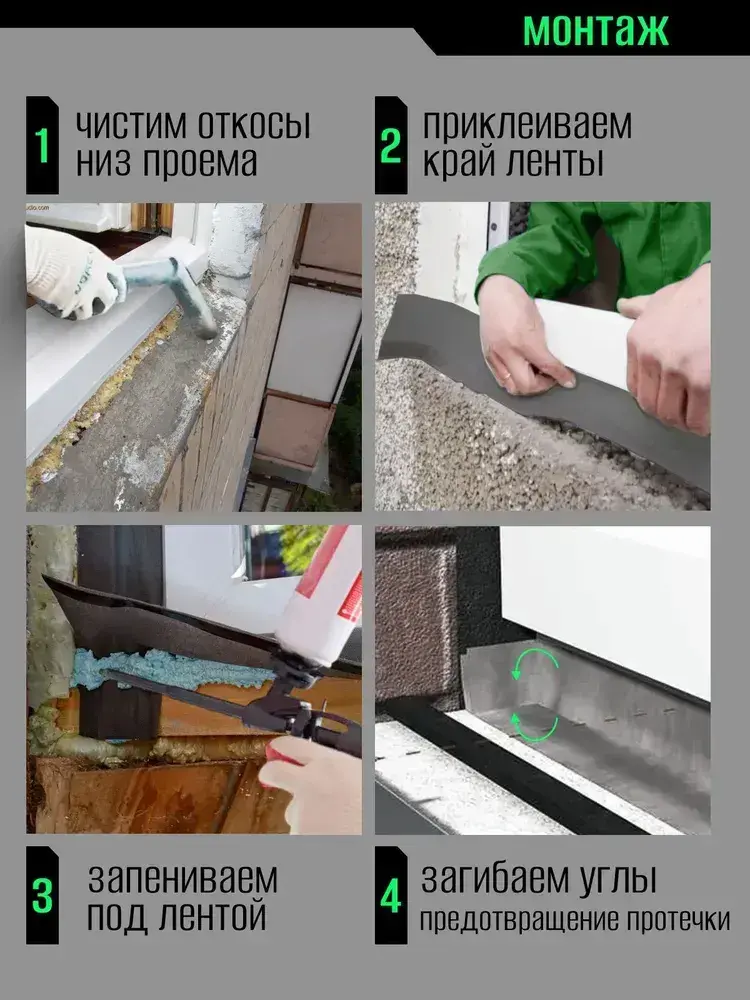 монтаж

1 чистим откосы низ проема

2 приклеиваем край ленты

3 запениваем под лентой

4 загибаем углы предотвращение протечки