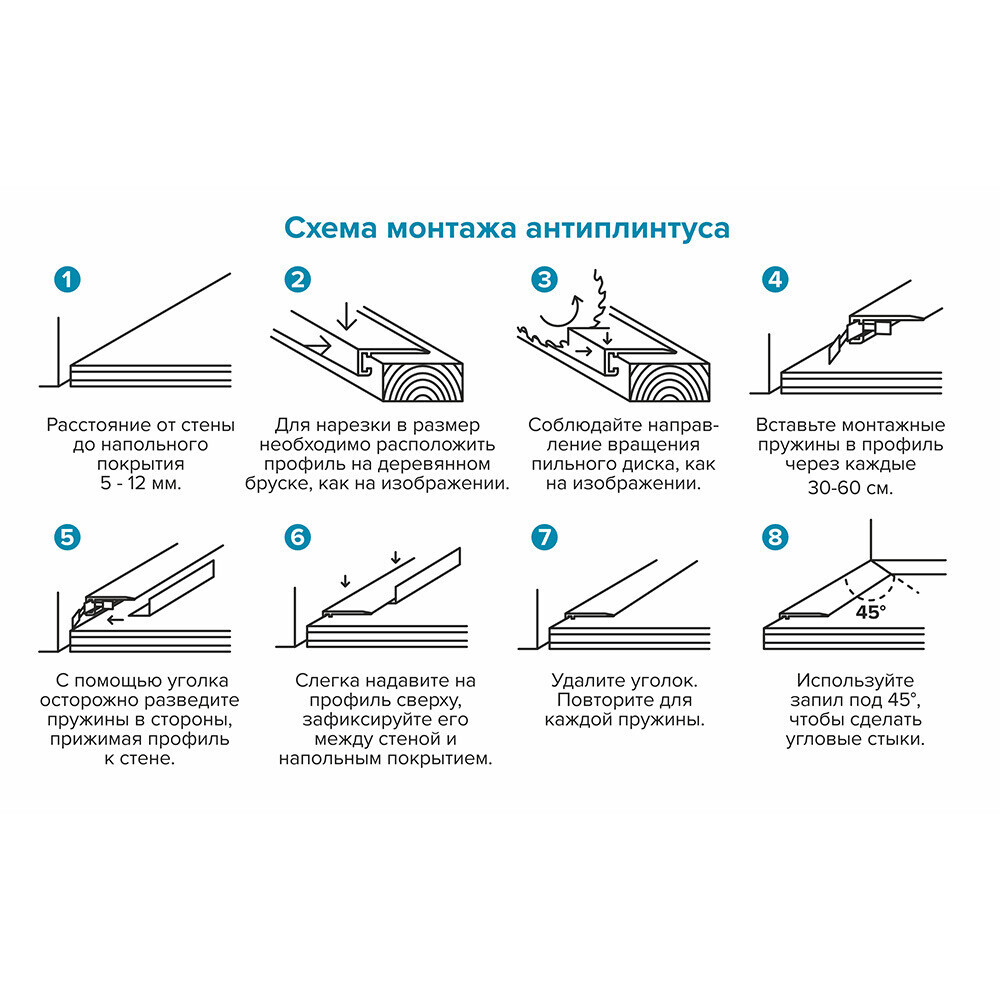 Схема монтажа антиплинтуса

1
Расстояние от стены до напольного покрытия 5 - 12 мм.

2
Для нарезки в размер необходимо расположить профиль на деревянном бруске, как на изображении.

3
Соблюдайте направление вращения пильного диска, как на изображении.

4
Вставьте монтажные пружины в профиль через каждые 30-60 см.

5
С помощью уголка осторожно разведите пружины в стороны, прижимая профиль к стене.

6
Слегка надавите на профиль сверху, зафиксируйте его между стеной и напольным покрытием.

7
Удалите уголок. Повторите для каждой пружины.

8
45°
Используйте запил под 45°, чтобы сделать угловые стыки.