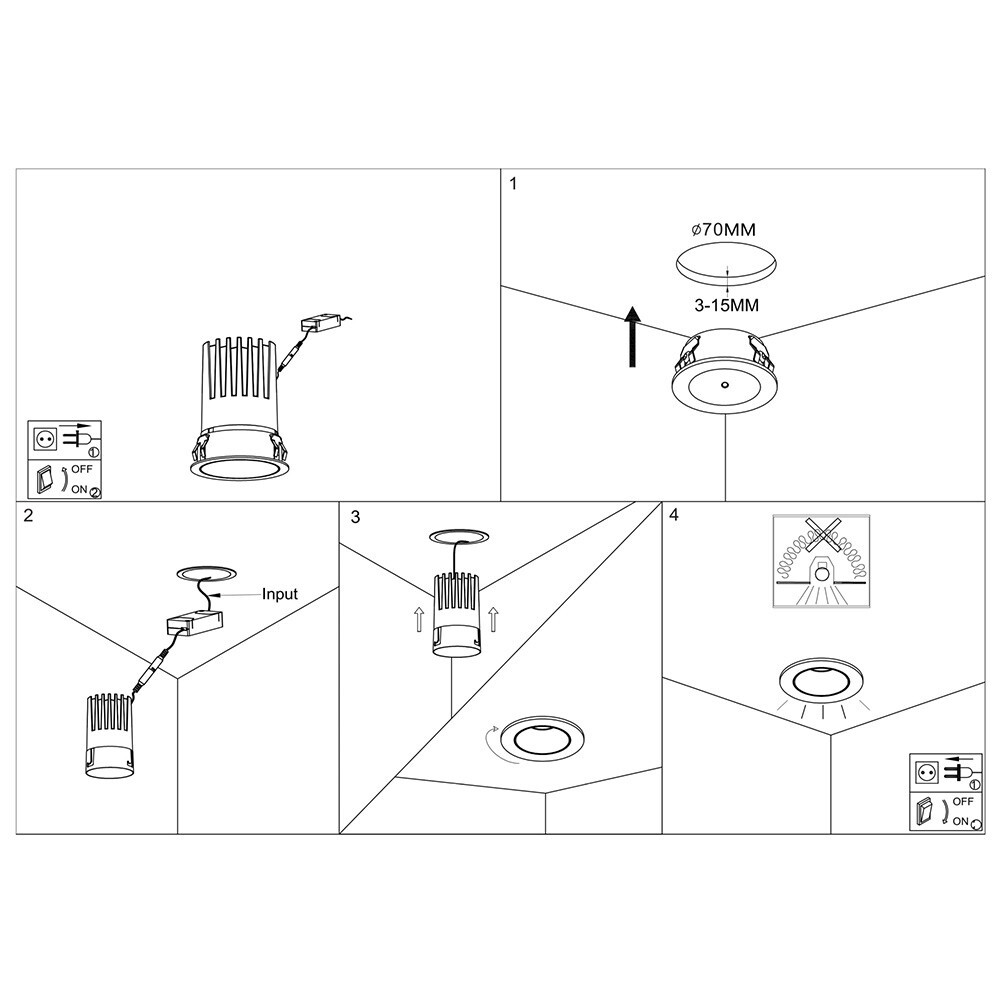 OFF
ON

1
ø70MM
3-15MM

2
Input

3

4

OFF
ON