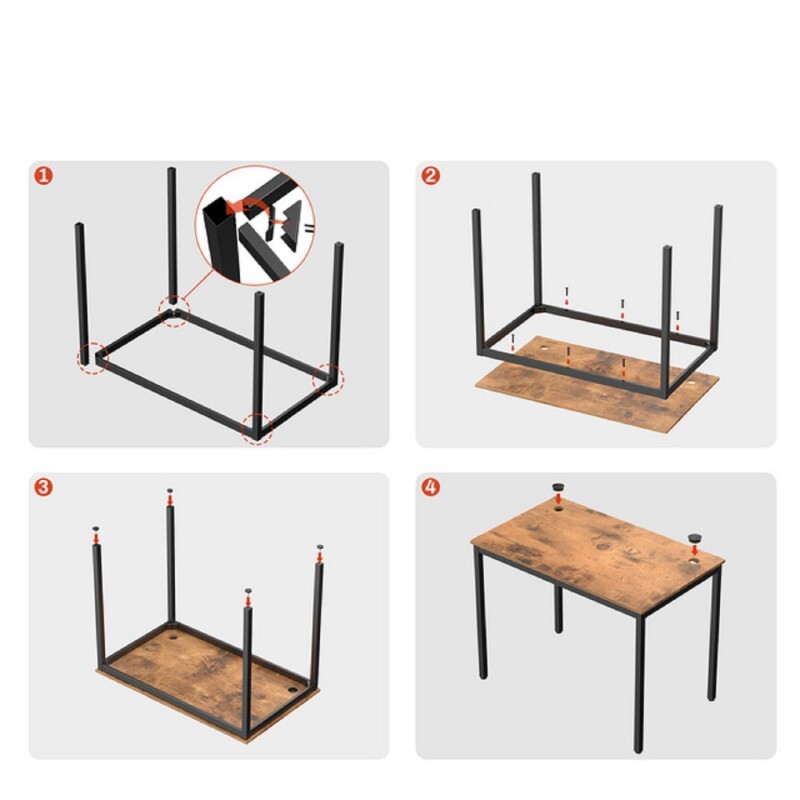 1

2

3

4