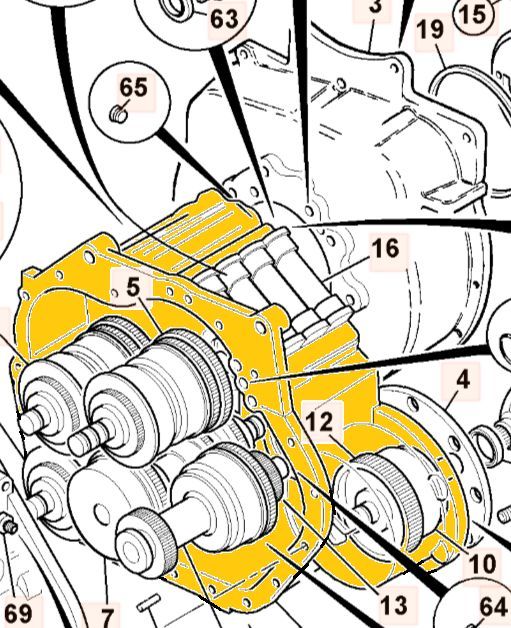 63
3
15
19
65
16
5
4
12
10
13
64
69
7