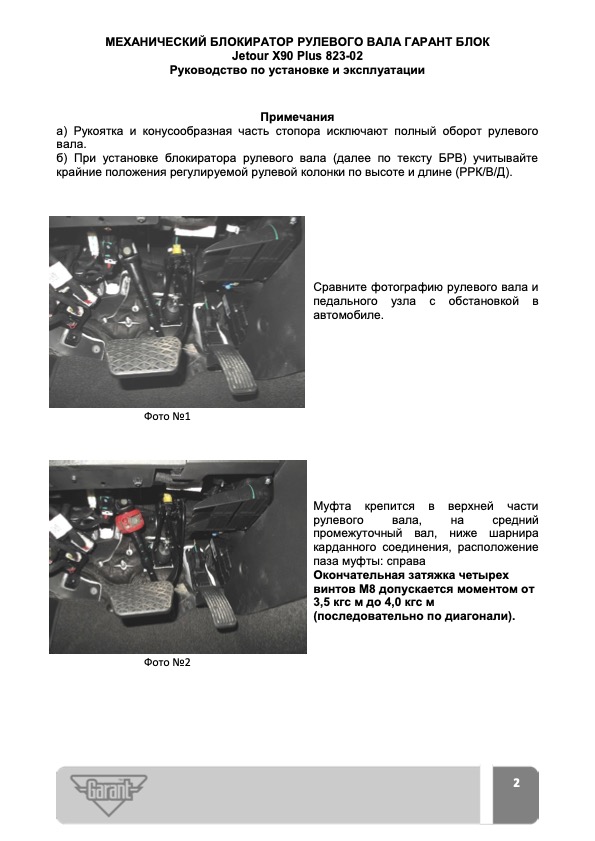 МЕХАНИЧЕСКИЙ БЛОКИРАТОР РУЛЕВОГО ВАЛА ГАРАНТ БЛОК
Jetour X90 Plus 823-02
Руководство по установке и эксплуатации

Примечания
а) Рукоятка и конусообразная часть стопора исключают полный оборот рулевого вала.
б) При установке блокиратора рулевого вала (далее по тексту БРВ) учитывайте крайние положения регулируемой рулевой колонки по высоте и длине (РРК/В/Д).

Сравните фотографию рулевого вала и педального узла с обстановкой в автомобиле.

Фото №1

Муфта крепится в верхней части рулевого вала, на средний промежуточный вал, ниже шарнира карданного соединения, расположение паза муфты: справа
Окончательная затяжка четырех винтов М8 допускается моментом от 3,5 кгс м до 4,0 кгс м (последовательно по диагонали).

Фото №2

Garant

2