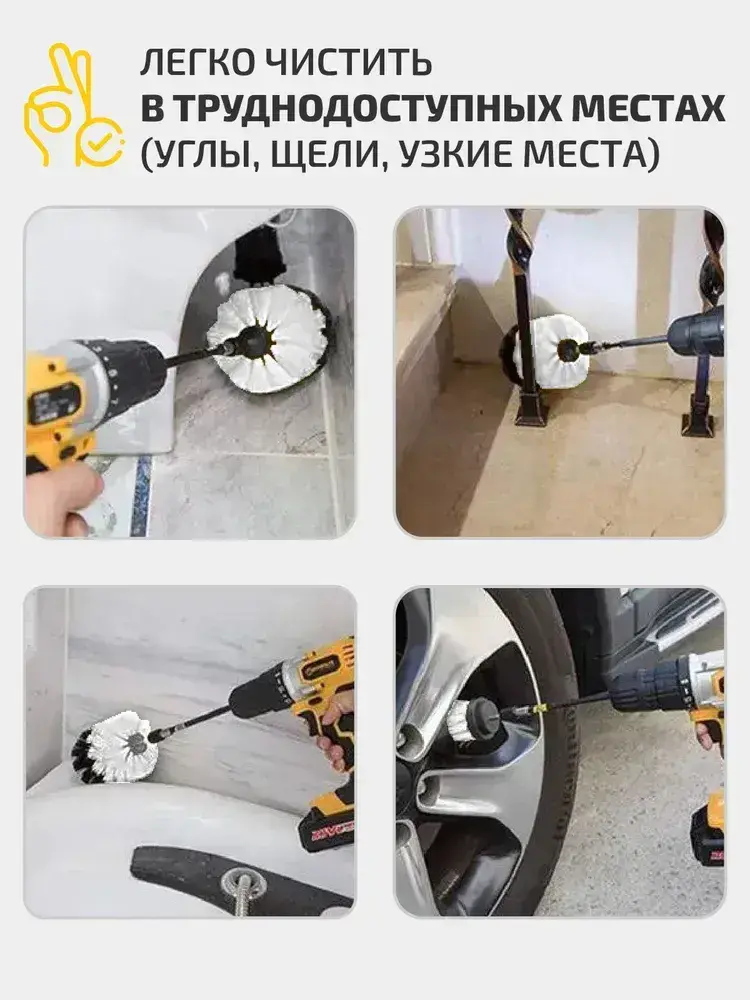 ЛЕГКО ЧИСТИТЬ
В ТРУДНОДОСТУПНЫХ МЕСТАХ
(УГЛЫ, ЩЕЛИ, УЗКИЕ МЕСТА)