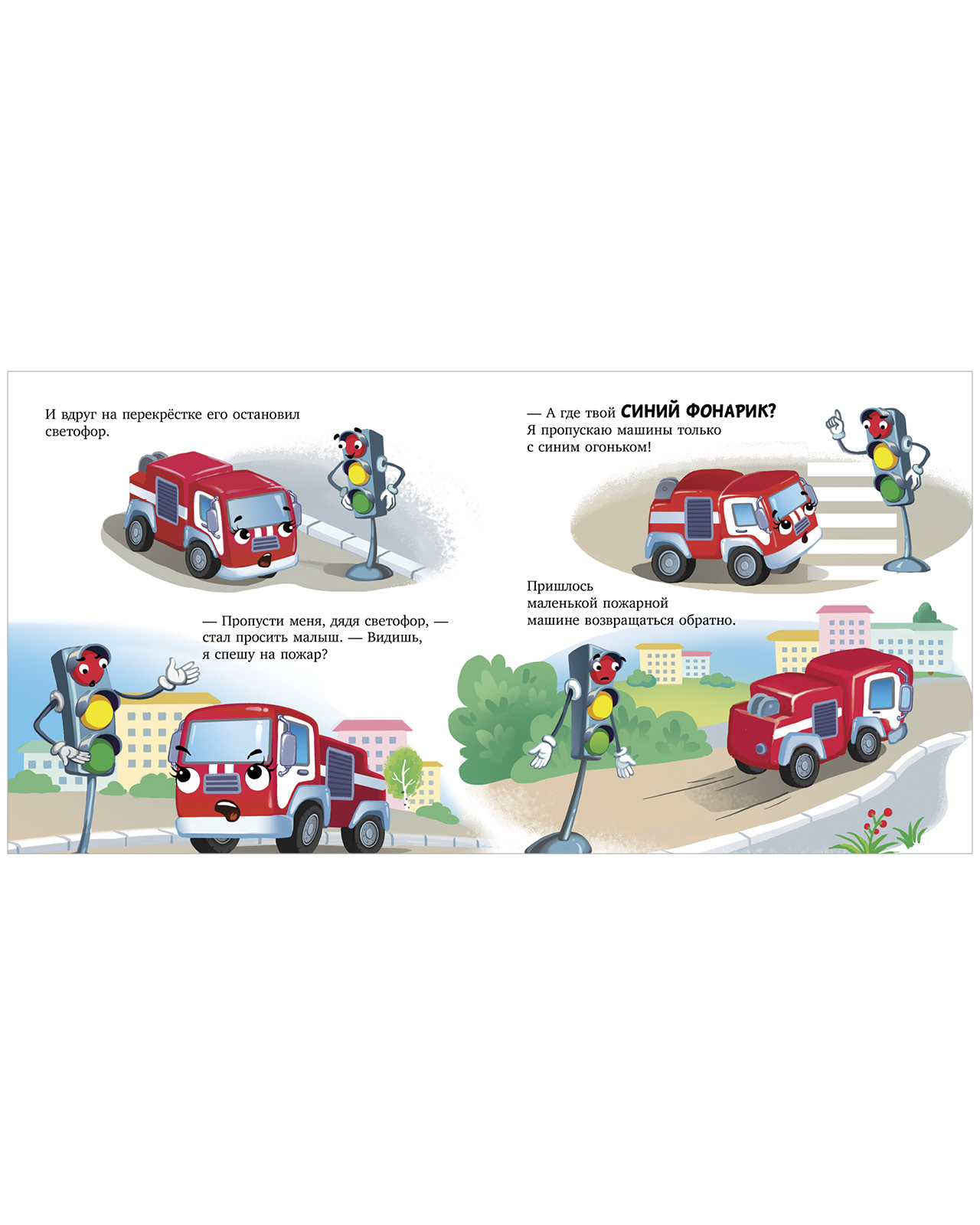 И вдруг на перекрёстке его остановил светофор.

— Пропусти меня, дядя светофор, — стал просить малыш. — Видишь, я спешу на пожар?

— А где твой СИНИЙ ФОНАРИК? Я пропускаю машины только с синим огоньком!

Пришлось маленькой пожарной машине возвращаться обратно.