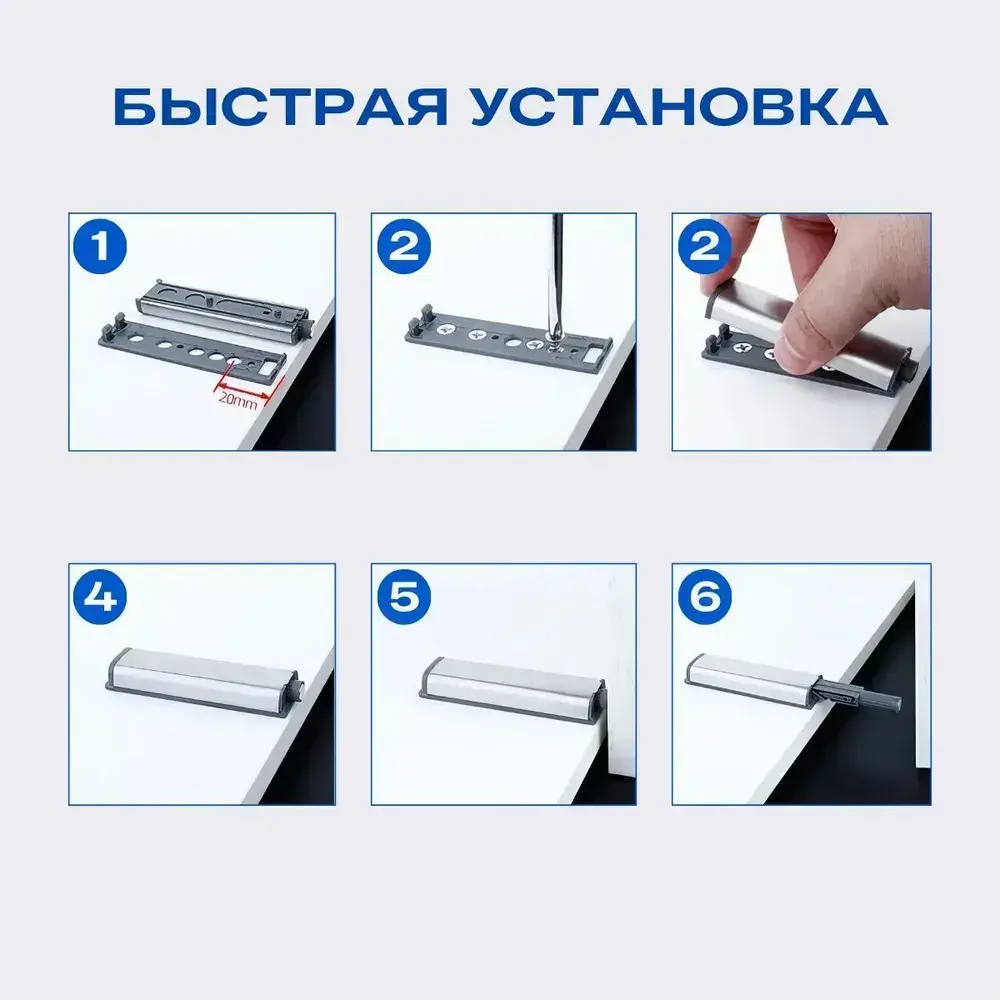 БЫСТРАЯ УСТАНОВКА

1

20mm

2

2

4

5

6