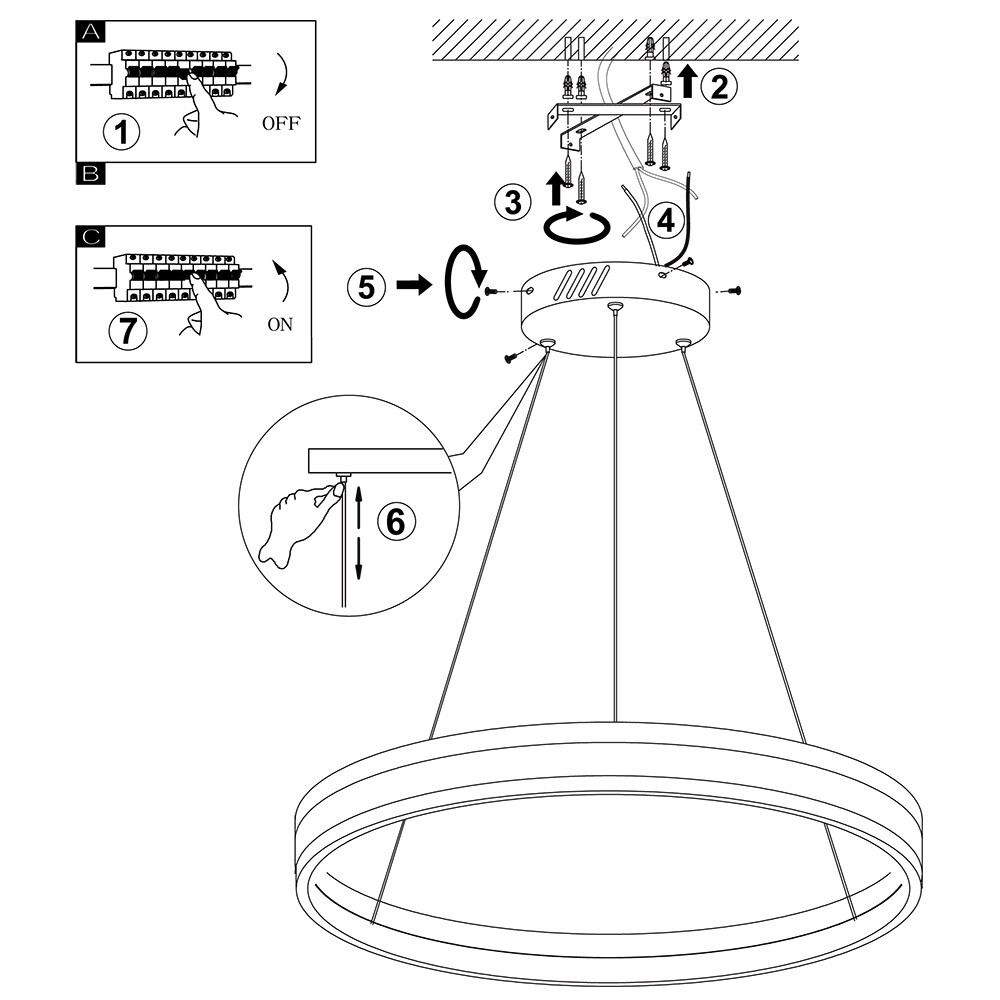 A

1

OFF

B

C

7

ON

2

3

4

5

6