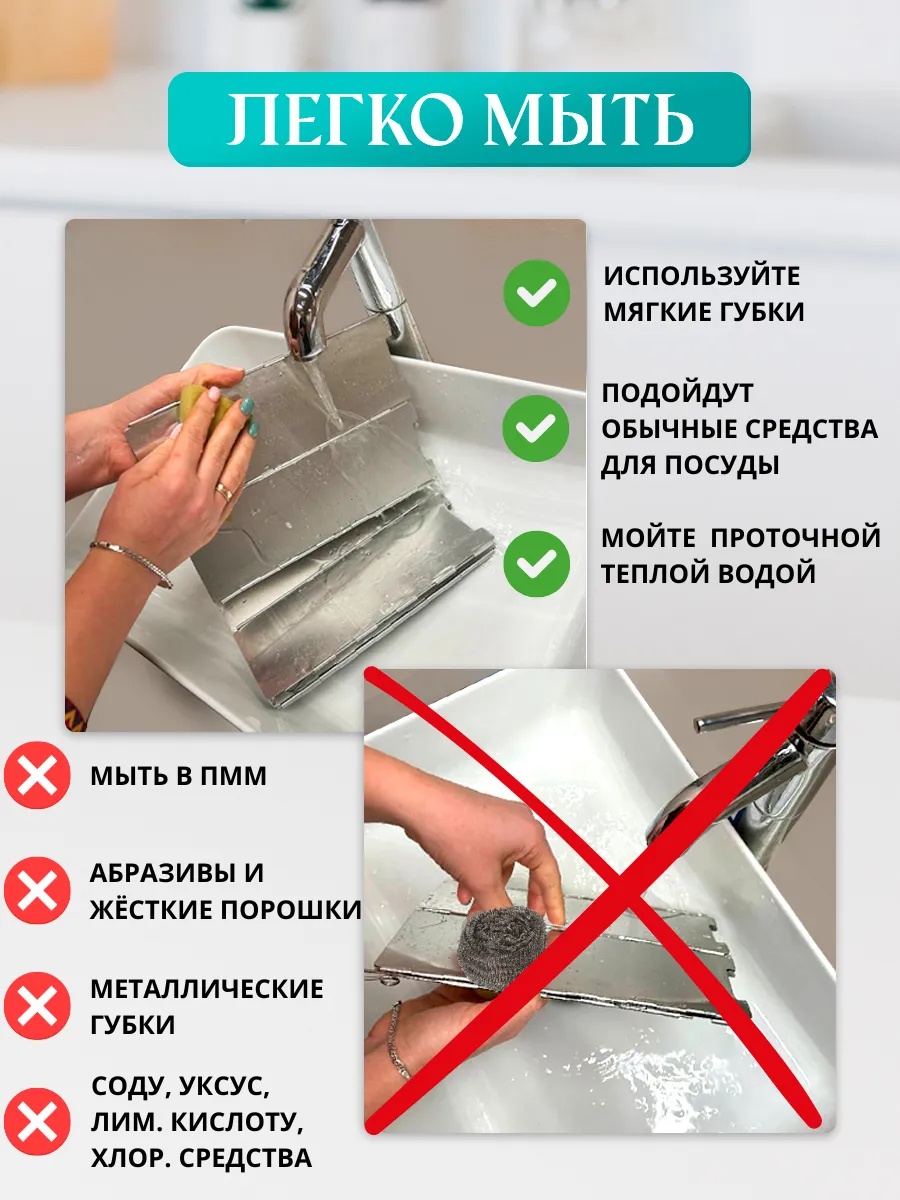 ЛЕГКО МЫТЬ

ИСПОЛЬЗУЙТЕ МЯГКИЕ ГУБКИ

ПОДОЙДУТ ОБЫЧНЫЕ СРЕДСТВА ДЛЯ ПОСУДЫ

МОЙТЕ ПРОТОЧНОЙ ТЕПЛОЙ ВОДОЙ

МЫТЬ В ПММ

АБРАЗИВЫ И ЖЁСТКИЕ ПОРОШКИ

МЕТАЛЛИЧЕСКИЕ ГУБКИ

СОДУ, УКСУС, ЛИМ. КИСЛОТУ, ХЛОР. СРЕДСТВА