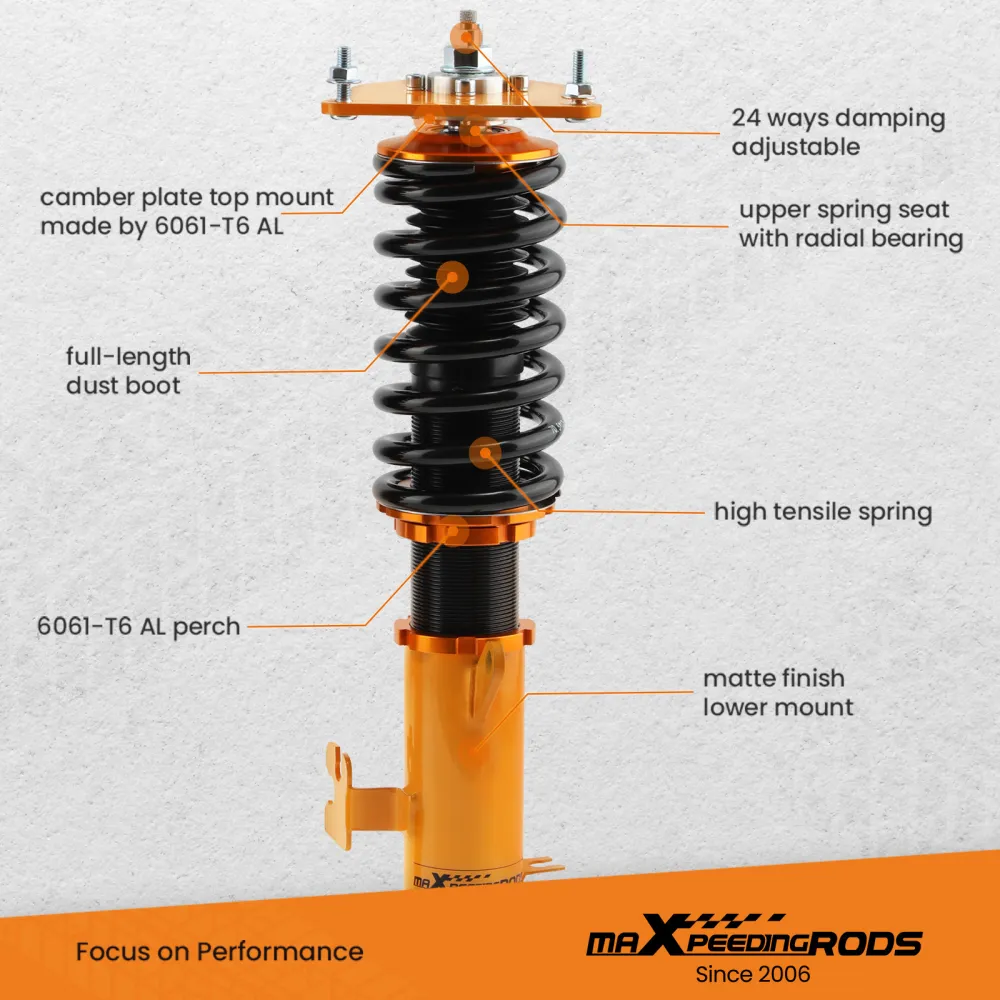 24 ways damping adjustable

camber plate top mount made by 6061-T6 AL

upper spring seat with radial bearing

full-length dust boot

high tensile spring

6061-T6 AL perch

matte finish lower mount

maXpeedingRODS

Focus on Performance

maXpeedingRODS
Since 2006