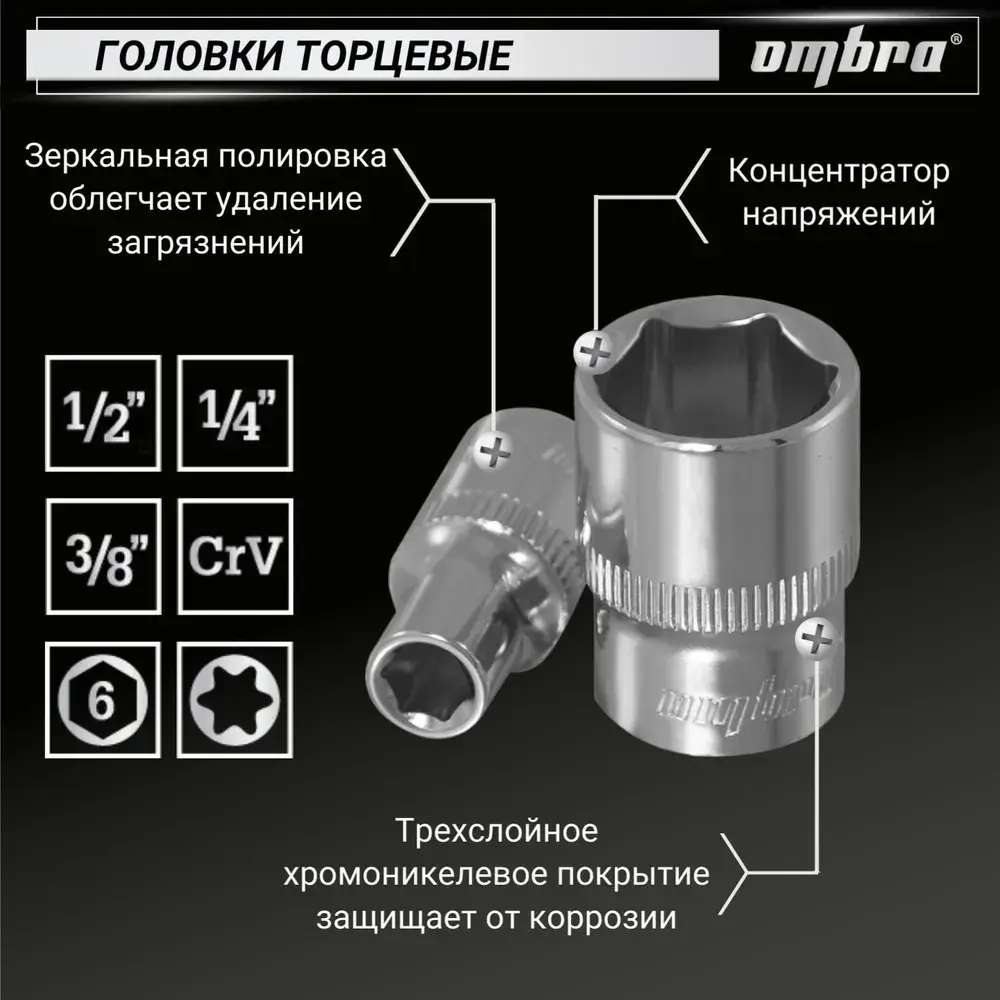 ГОЛОВКИ ТОРЦЕВЫЕ

ombra®

Зеркальная полировка облегчает удаление загрязнений

Концентратор напряжений

1/2"

1/4"

3/8"

CrV

6

ombra

Трехслойное хромоникелевое покрытие защищает от коррозии