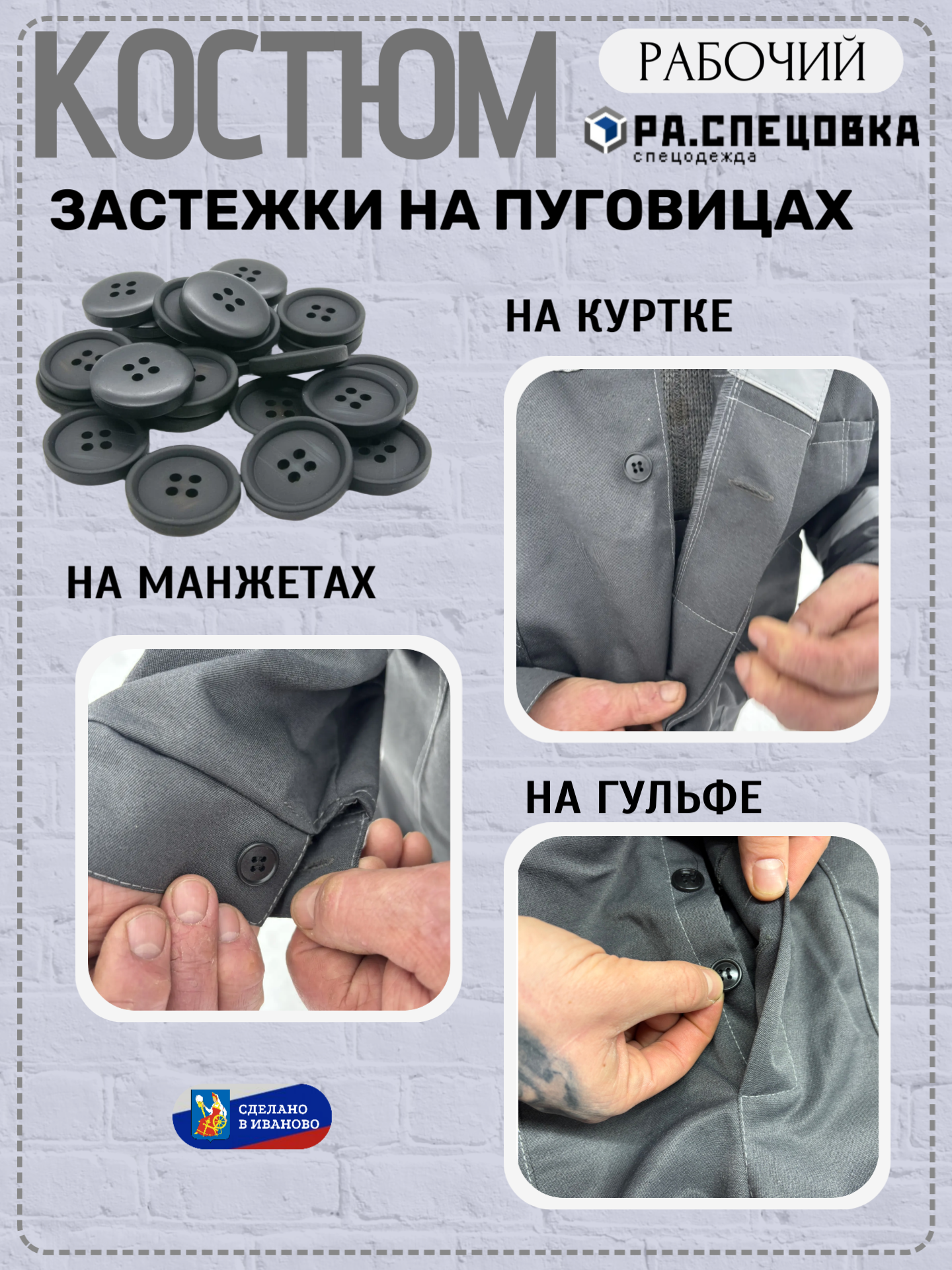 КОСТЮМ
РАБОЧИЙ
РА.СПЕЦОВКА
спецодежда
ЗАСТЕЖКИ НА ПУГОВИЦАХ
НА КУРТКЕ
НА МАНЖЕТАХ
НА ГУЛЬФЕ
СДЕЛАНО В ИВАНОВО