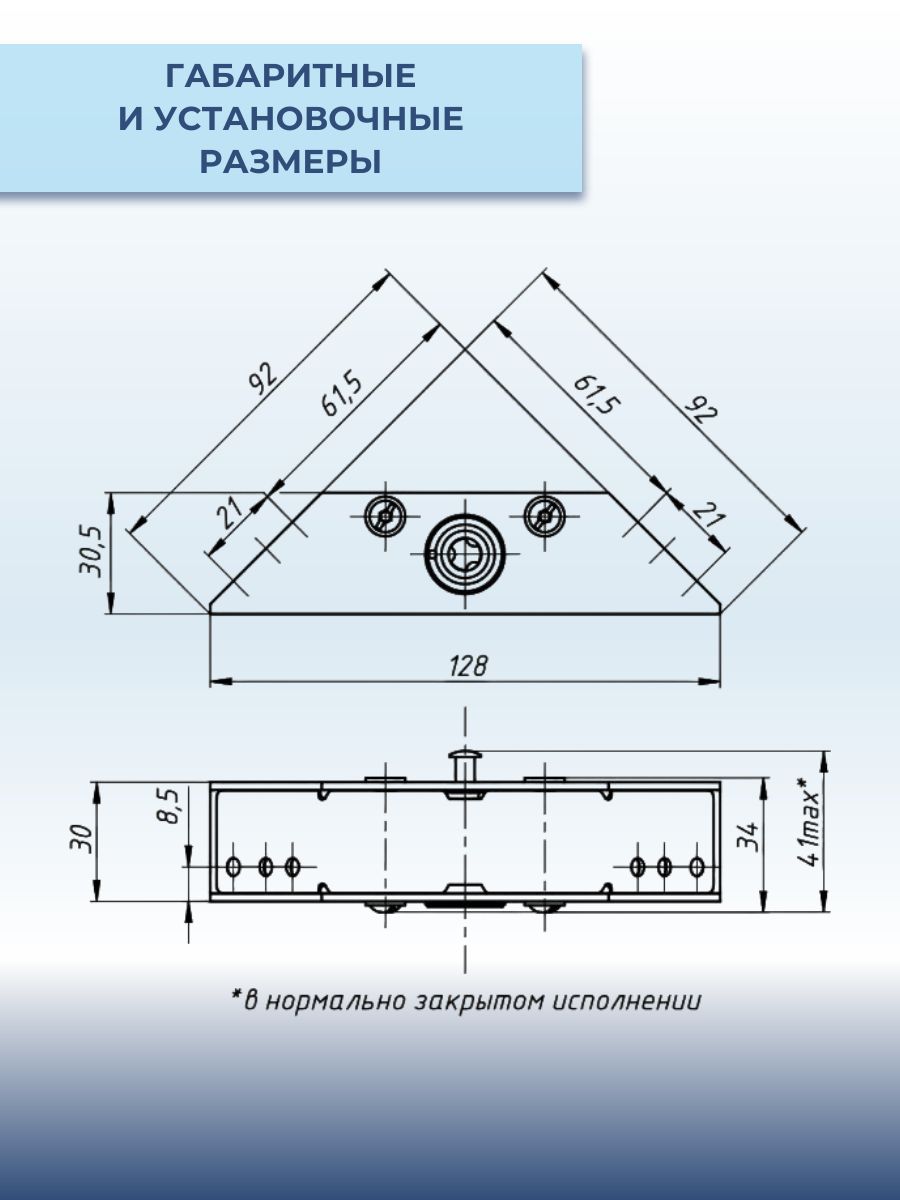 ГАБАРИТНЫЕ
И УСТАНОВОЧНЫЕ
РАЗМЕРЫ

92
61,5
61,5
92
21
21
30,5
128

30
8,5
34
41max*

*в нормально закрытом исполнении