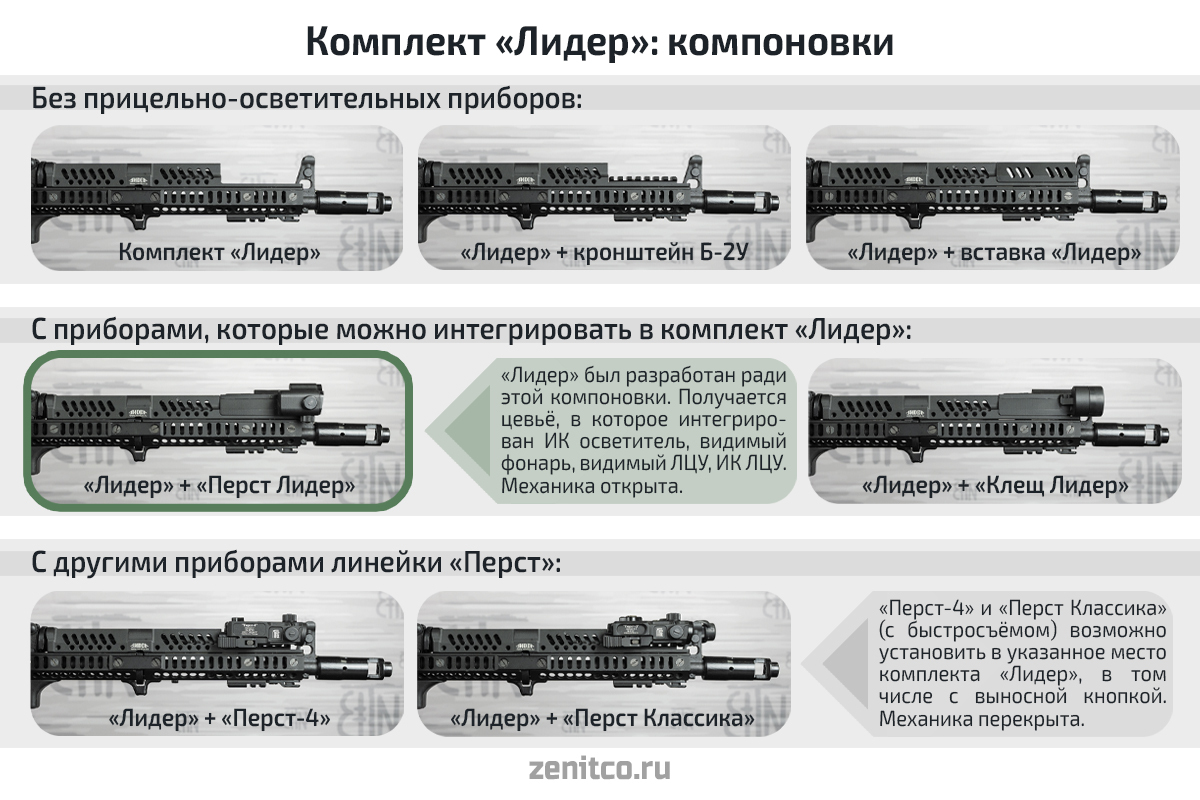 Комплект «Лидер»: компоновки

Без прицельно-осветительных приборов:

Комплект «Лидер»

«Лидер» + кронштейн Б-2У

«Лидер» + вставка «Лидер»

С приборами, которые можно интегрировать в комплект «Лидер»:

«Лидер» + «Перст Лидер»

«Лидер» был разработан ради этой компоновки. Получается цевьё, в которое интегрирован ИК осветитель, видимый фонарь, видимый ЛЦУ, ИК ЛЦУ. Механика открыта.

«Лидер» + «Клещ Лидер»

С другими приборами линейки «Перст»:

«Лидер» + «Перст-4»

«Лидер» + «Перст Классика»

«Перст-4» и «Перст Классика» (с быстросъёмом) возможно установить в указанное место комплекта «Лидер», в том числе с выносной кнопкой. Механика перекрыта.

zenitco.ru