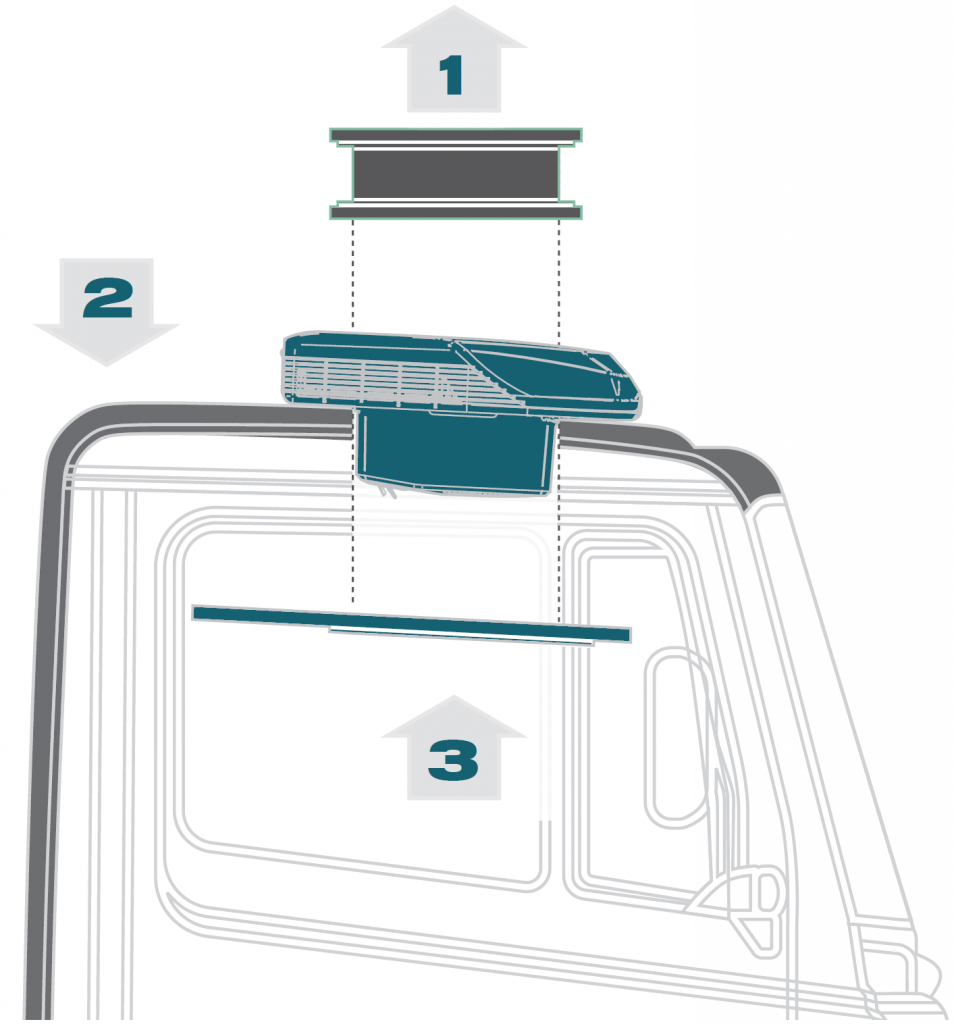 1

2

3