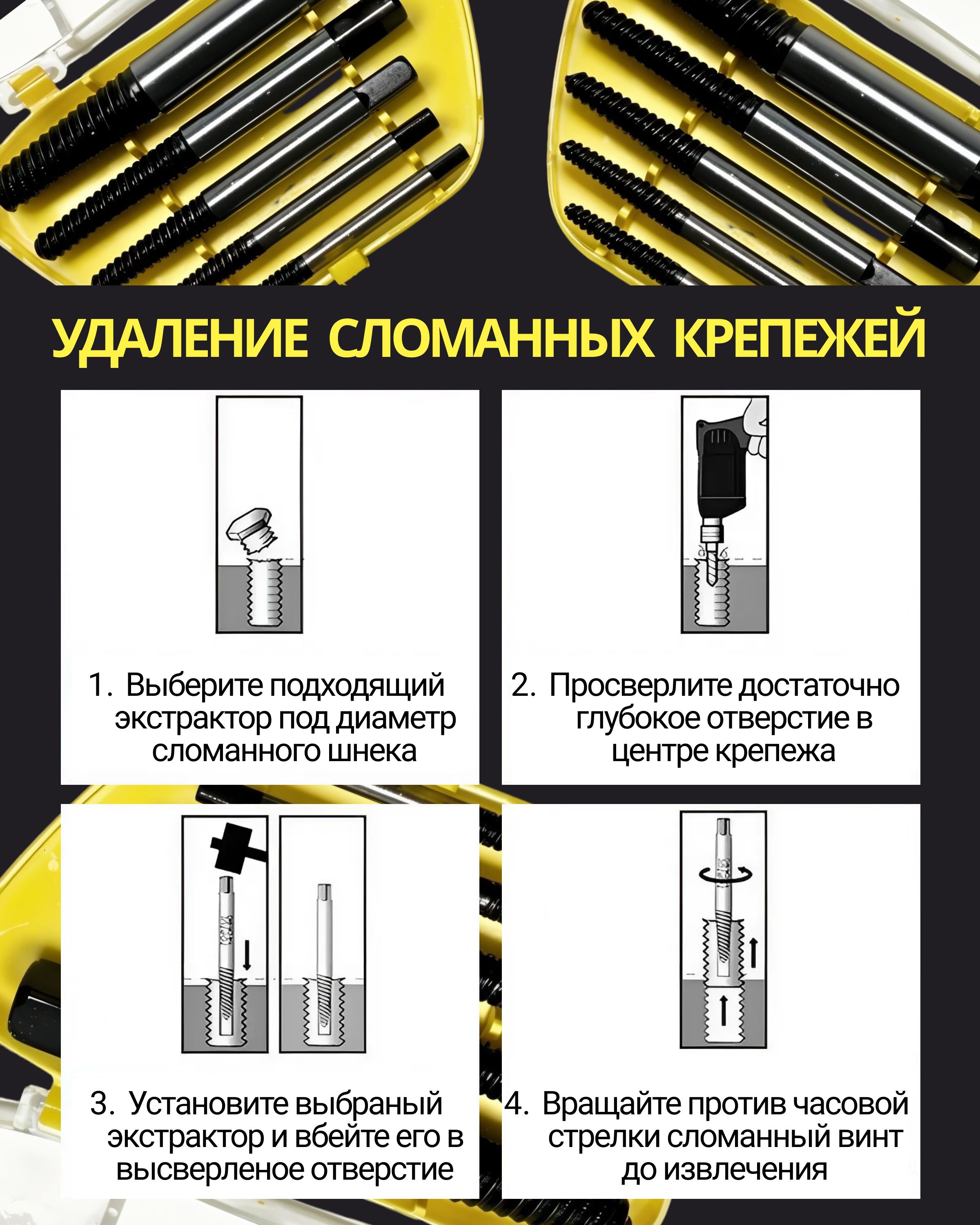 УДАЛЕНИЕ СЛОМАННЫХ КРЕПЕЖЕЙ

1. Выберите подходящий экстрактор под диаметр сломанного шнека

2. Просверлите достаточно глубокое отверстие в центре крепежа

3. Установите выбраный экстрактор и вбейте его в высверленое отверстие

4. Вращайте против часовой стрелки сломанный винт до извлечения