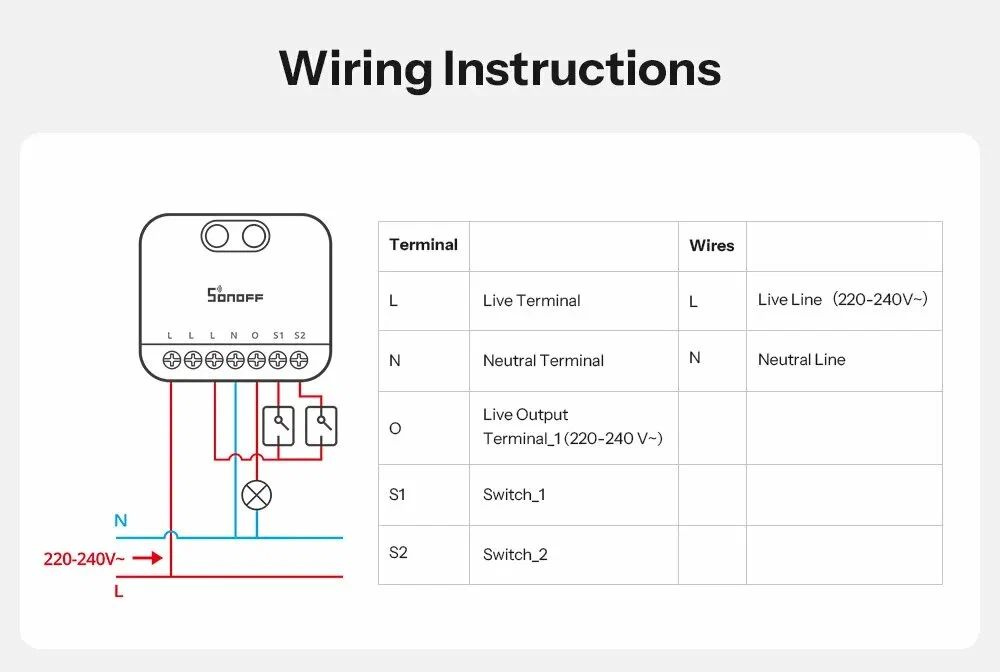 Wiring Instructions

SONOFF

L L L N O S1 S2

N

220-240V~

L

| Terminal | | Wires | |
|---|---|---|---|
| L | Live Terminal | L | Live Line（220-240V~） |
| N | Neutral Terminal | N | Neutral Line |
| O | Live Output Terminal_1 (220-240 V~) | | |
| S1 | Switch_1 | | |
| S2 | Switch_2 | | |