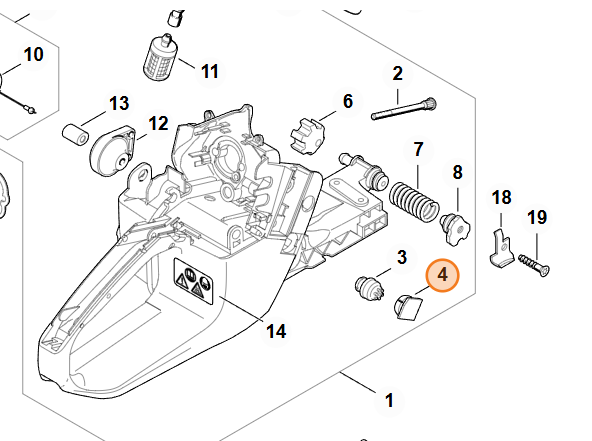 10
11
2
13
12
6
7
8
18
19
3
4
14
1