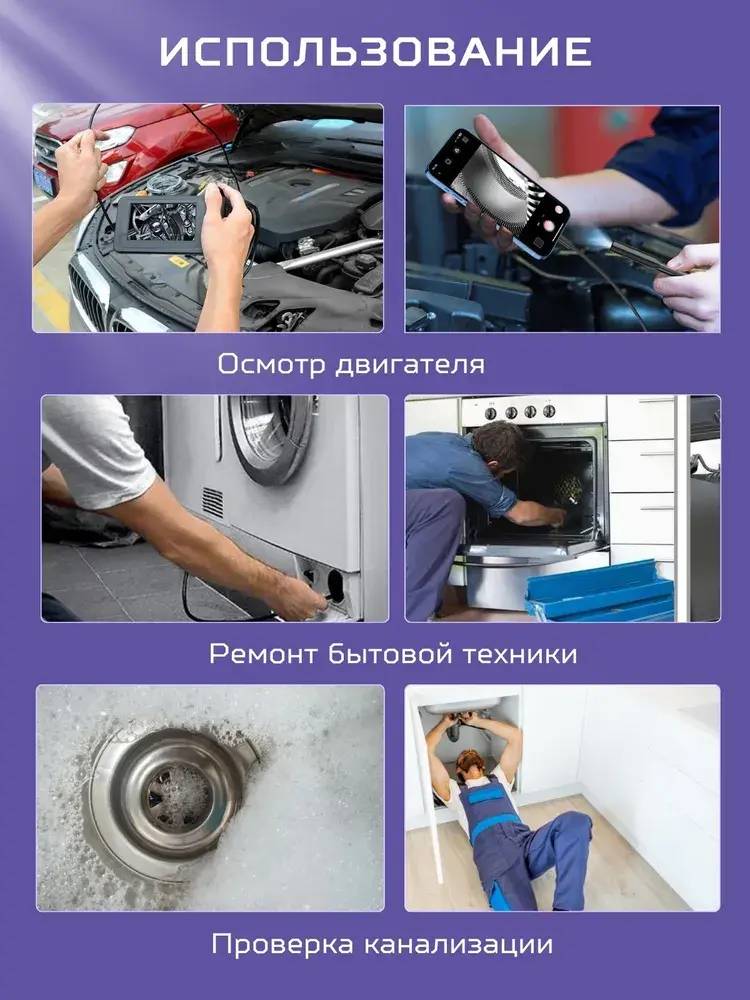 ИСПОЛЬЗОВАНИЕ

Осмотр двигателя

Ремонт бытовой техники

Проверка канализации