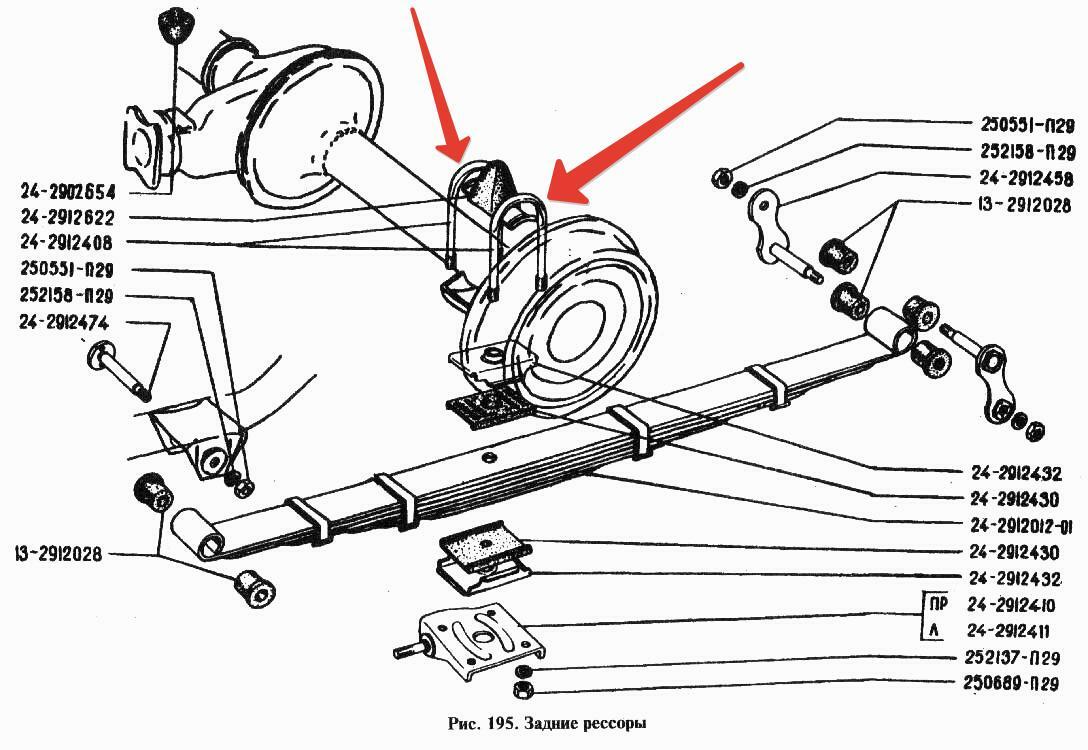 24-2902654
24-2912622
24-2912408
250551-П29
252158-П29
24-2912474
13-2912028
250551-П29
252158-П29
24-2912458
13-2912028
24-2912432
24-2912430
24-2912012-01
24-2912430
24-2912432
ПР 24-2912410
Л 24-2912411
252137-П29
250689-П29

Рис. 195. Задние рессоры