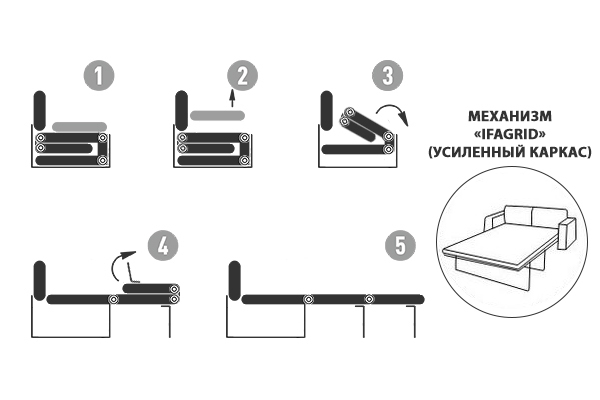 1

2

3

МЕХАНИЗМ
«IFAGRID»
(УСИЛЕННЫЙ КАРКАС)

4

5