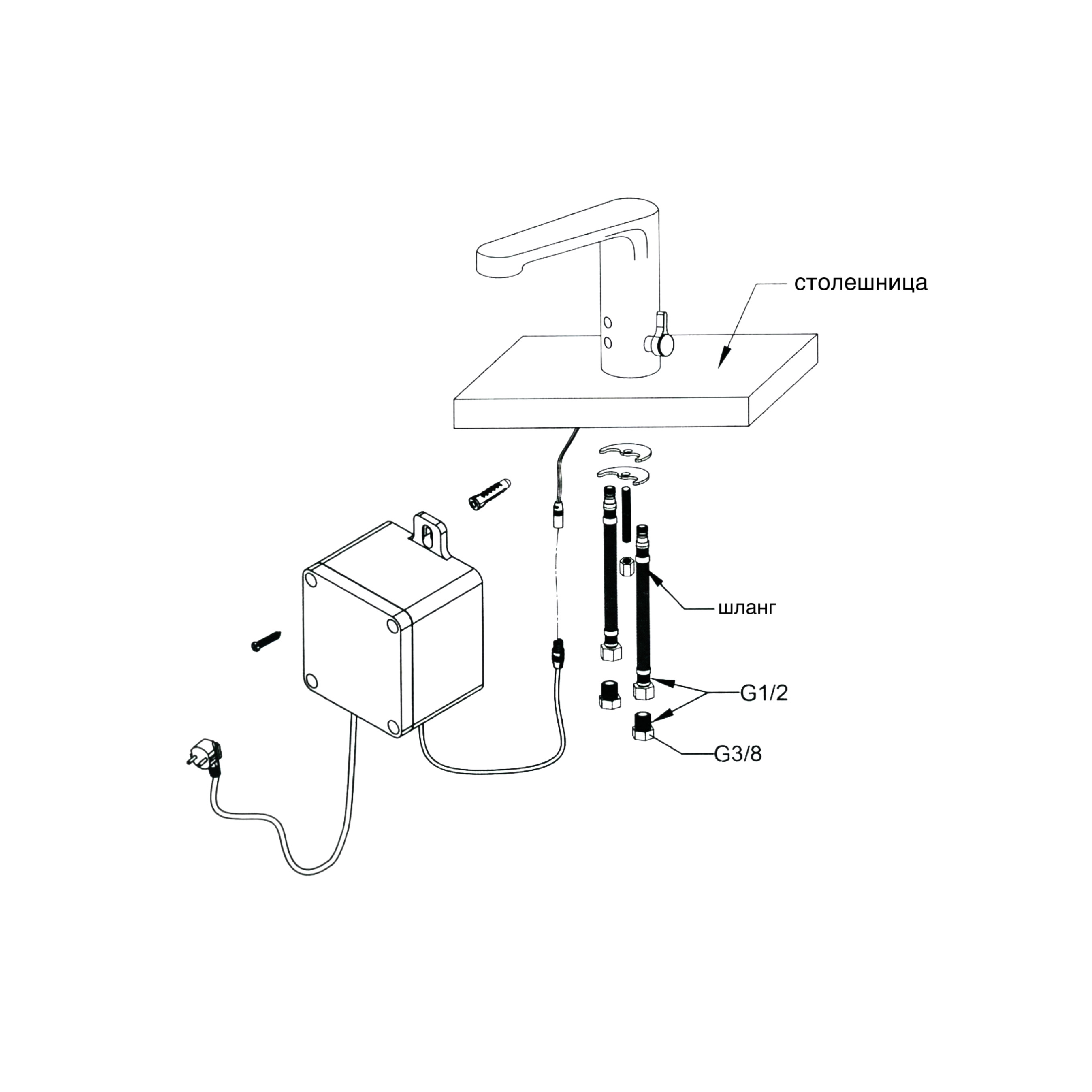 столешница

шланг

G1/2

G3/8